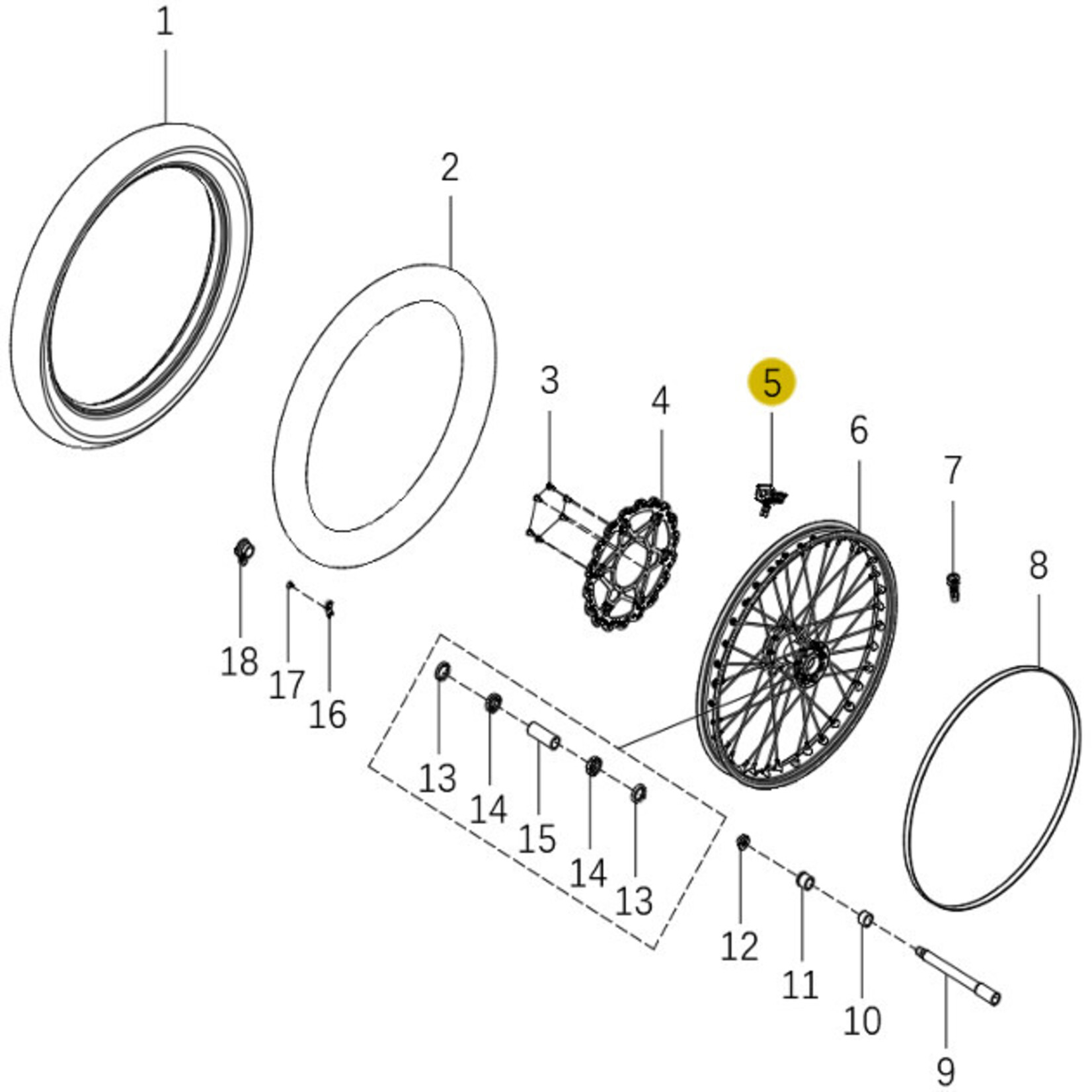 1
2
3
4
5
6
7
8
18
17
16
13
14
15
14
13
12
11
10
9