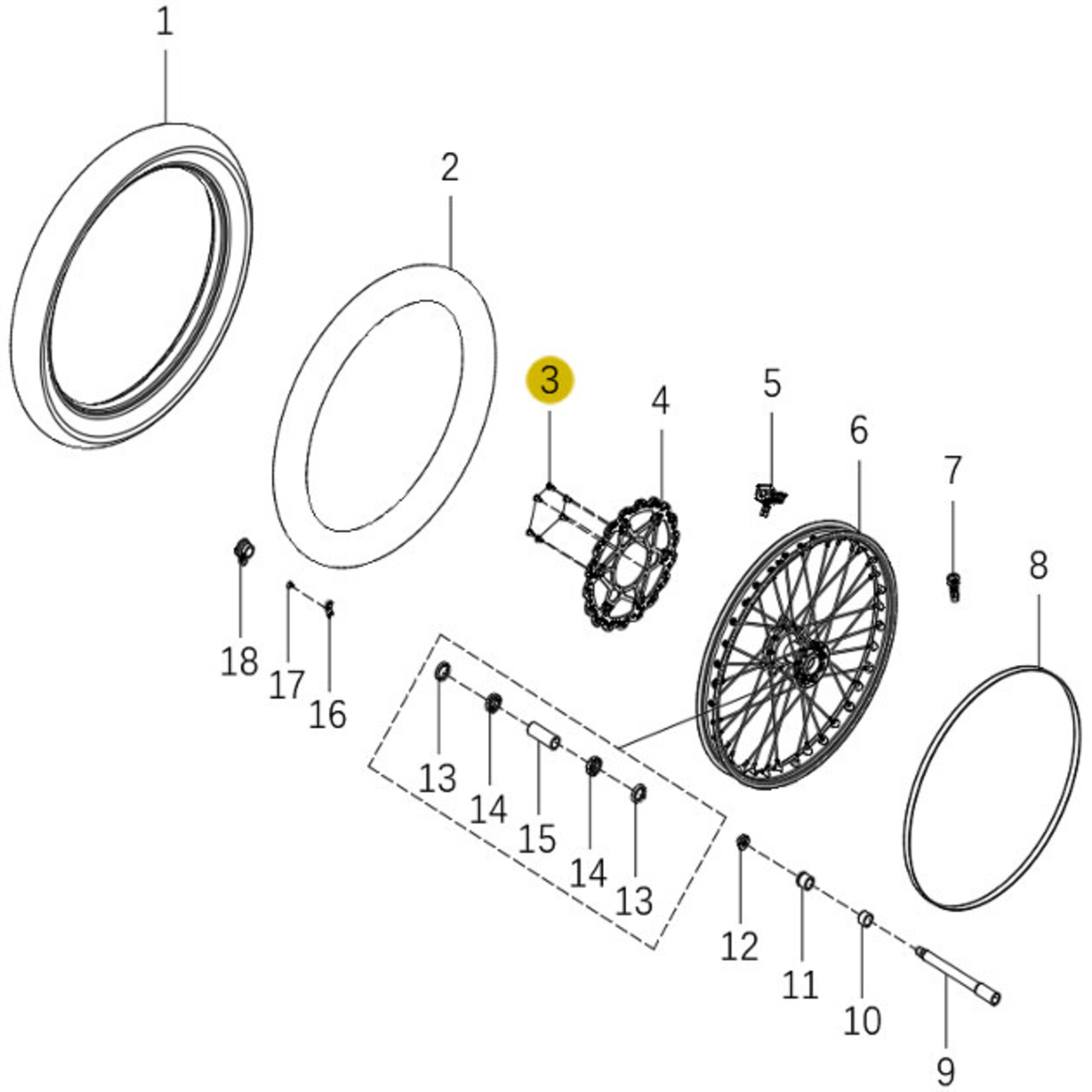 1
2
3
4
5
6
7
8
18
17
16
13
14
15
14
13
12
11
10
9