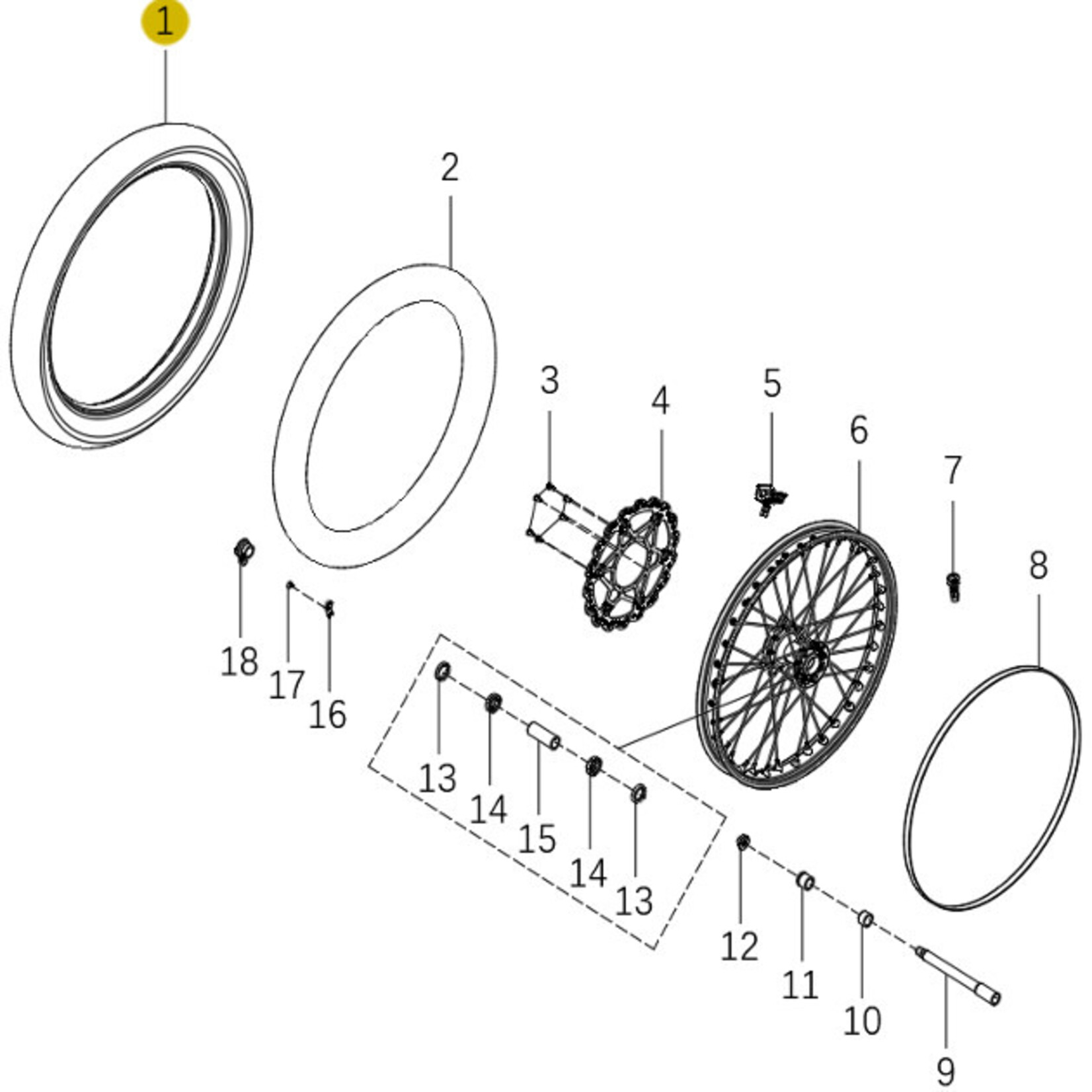 1
2
3
4
5
6
7
8
18
17
16
13
14
15
14
13
12
11
10
9