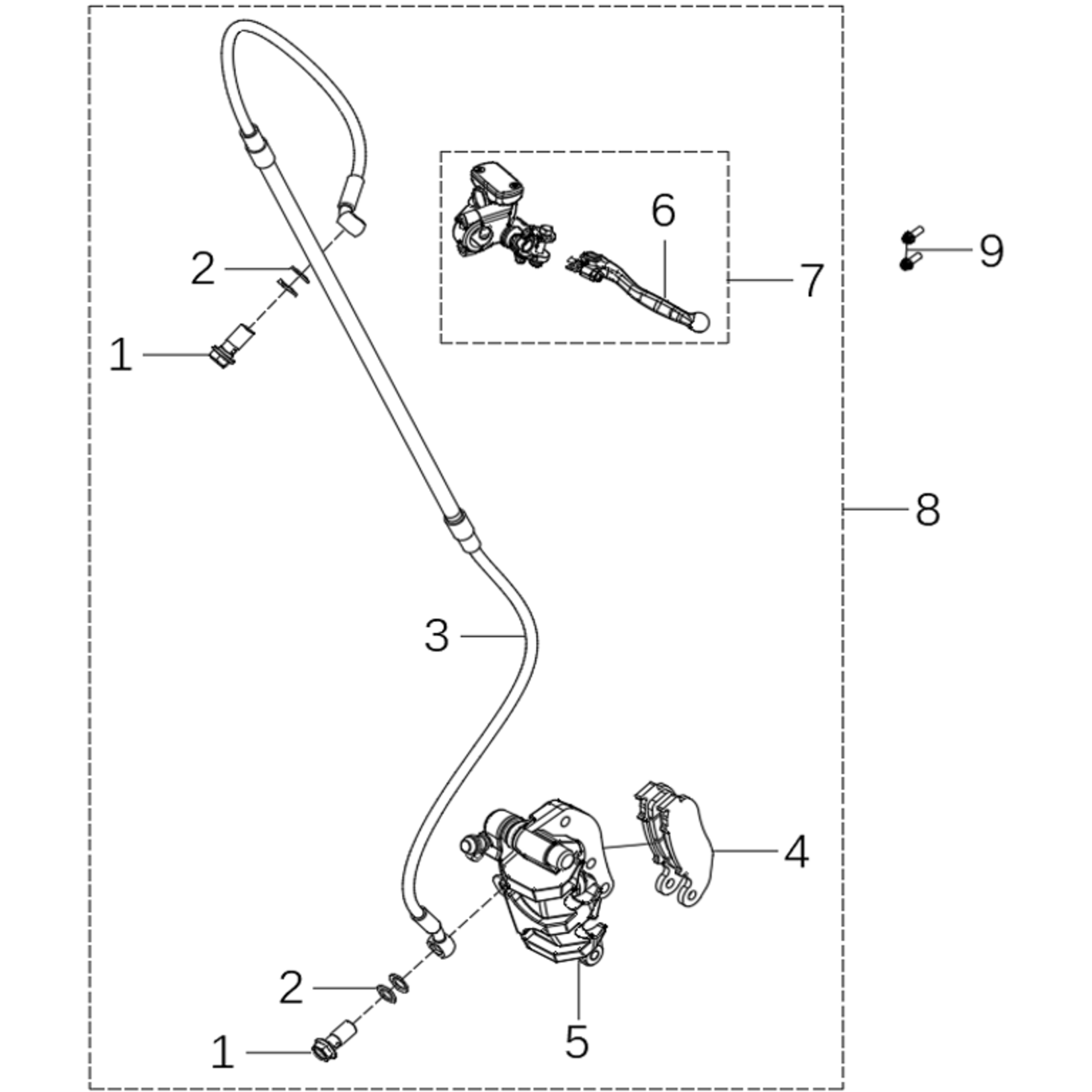 6
9
2
7
1
8
3
4
2
5
1