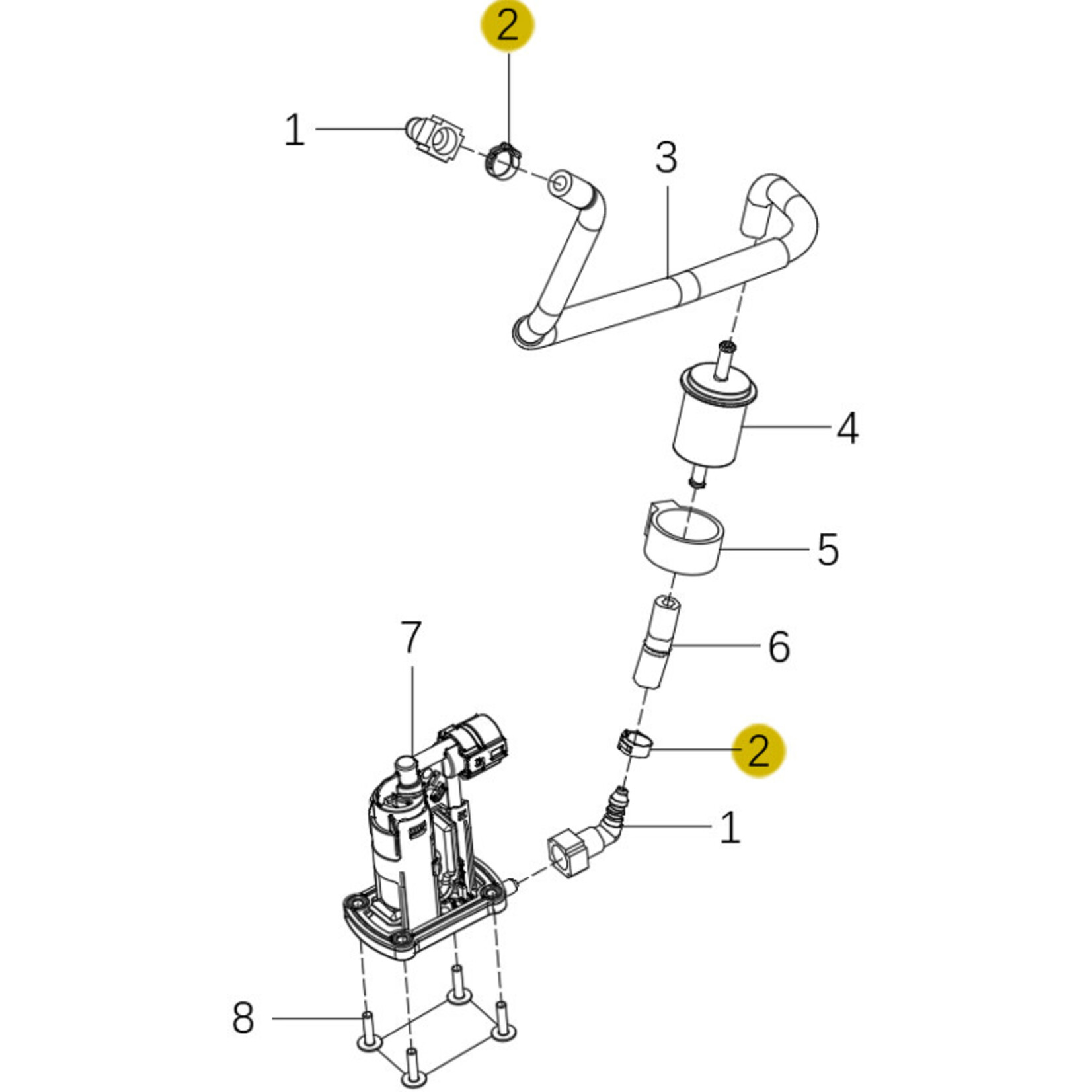 2
1
3
4
5
7
6
2
1
8