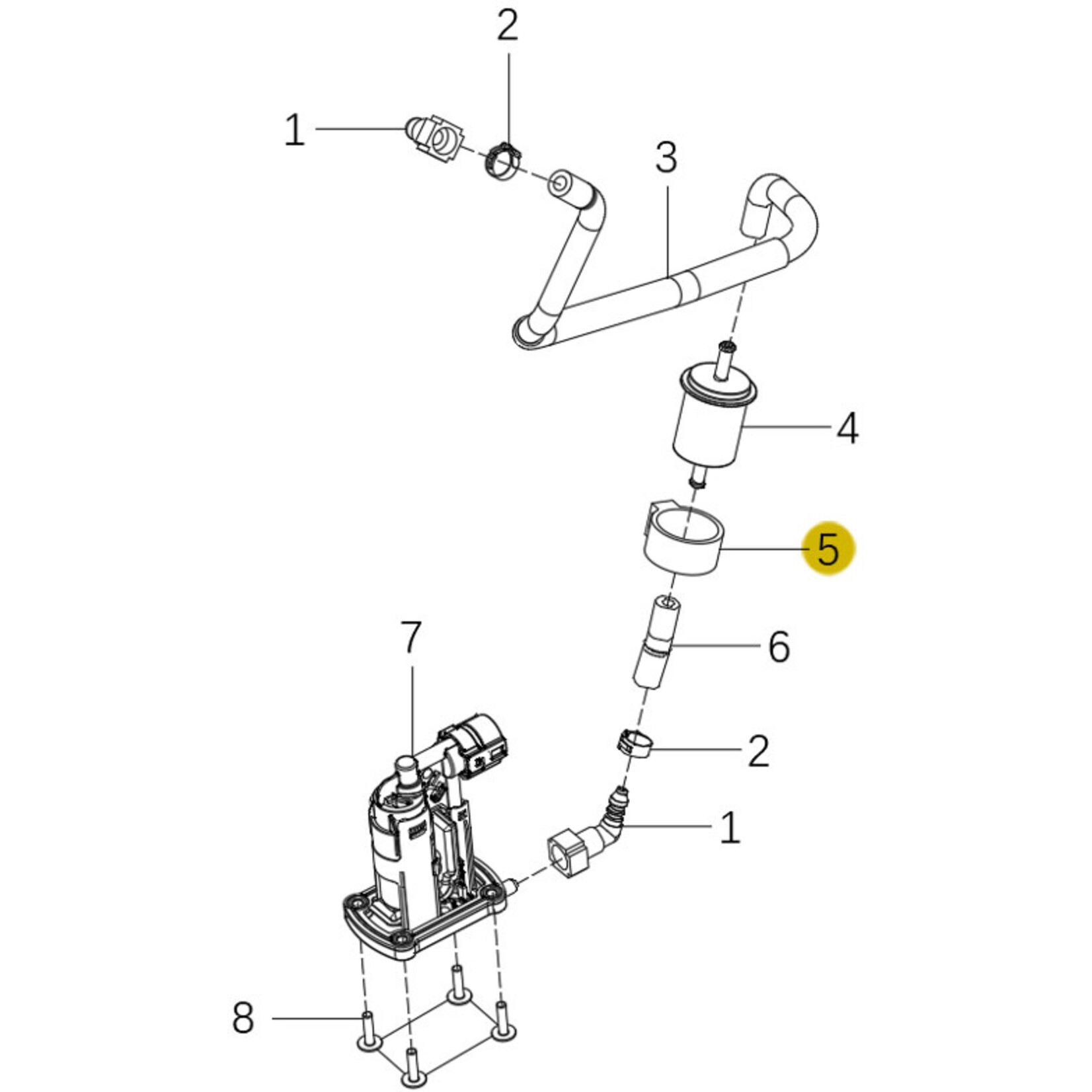 2
1
3
4
5
7
6
2
1
8