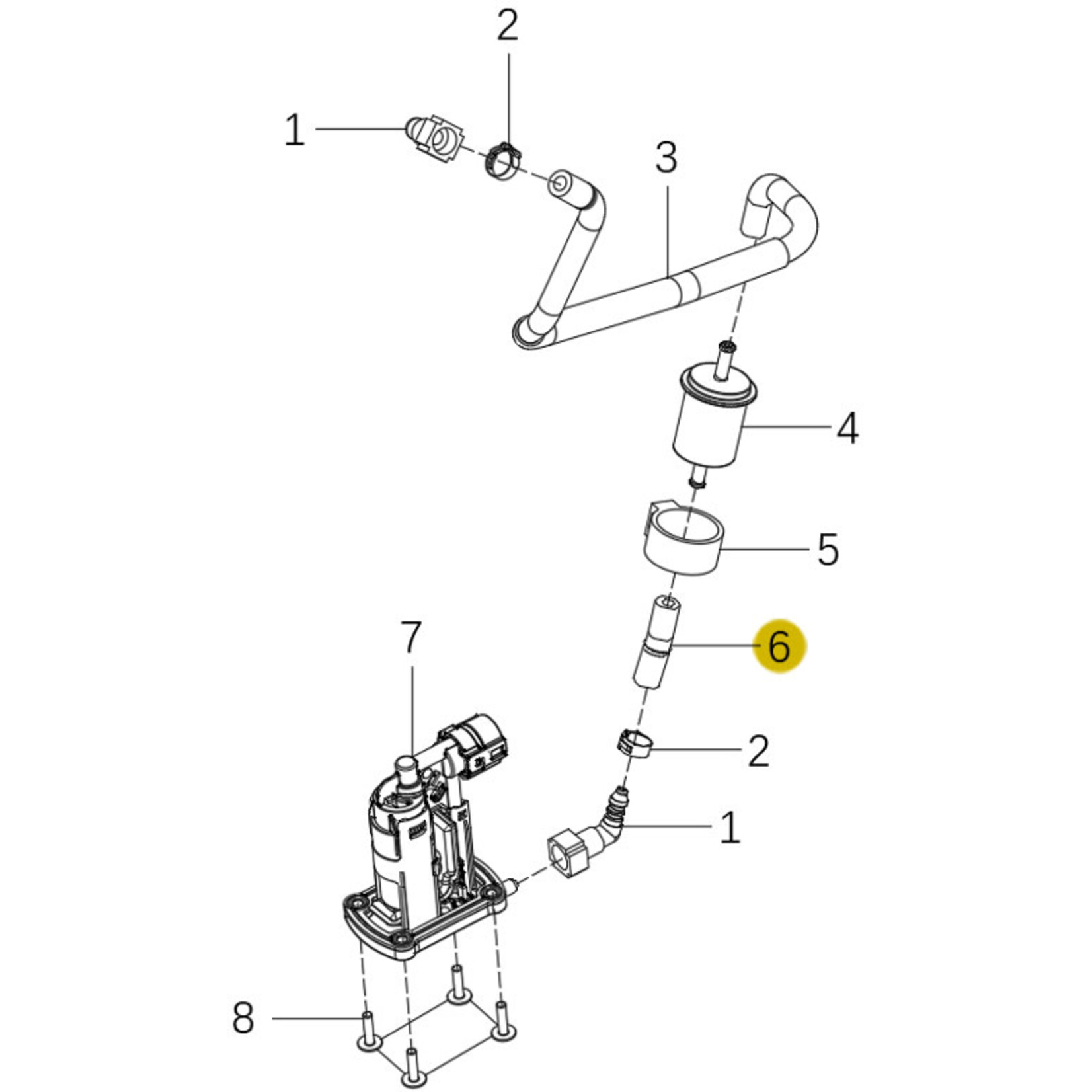 2
1
3
4
5
7
6
2
1
8