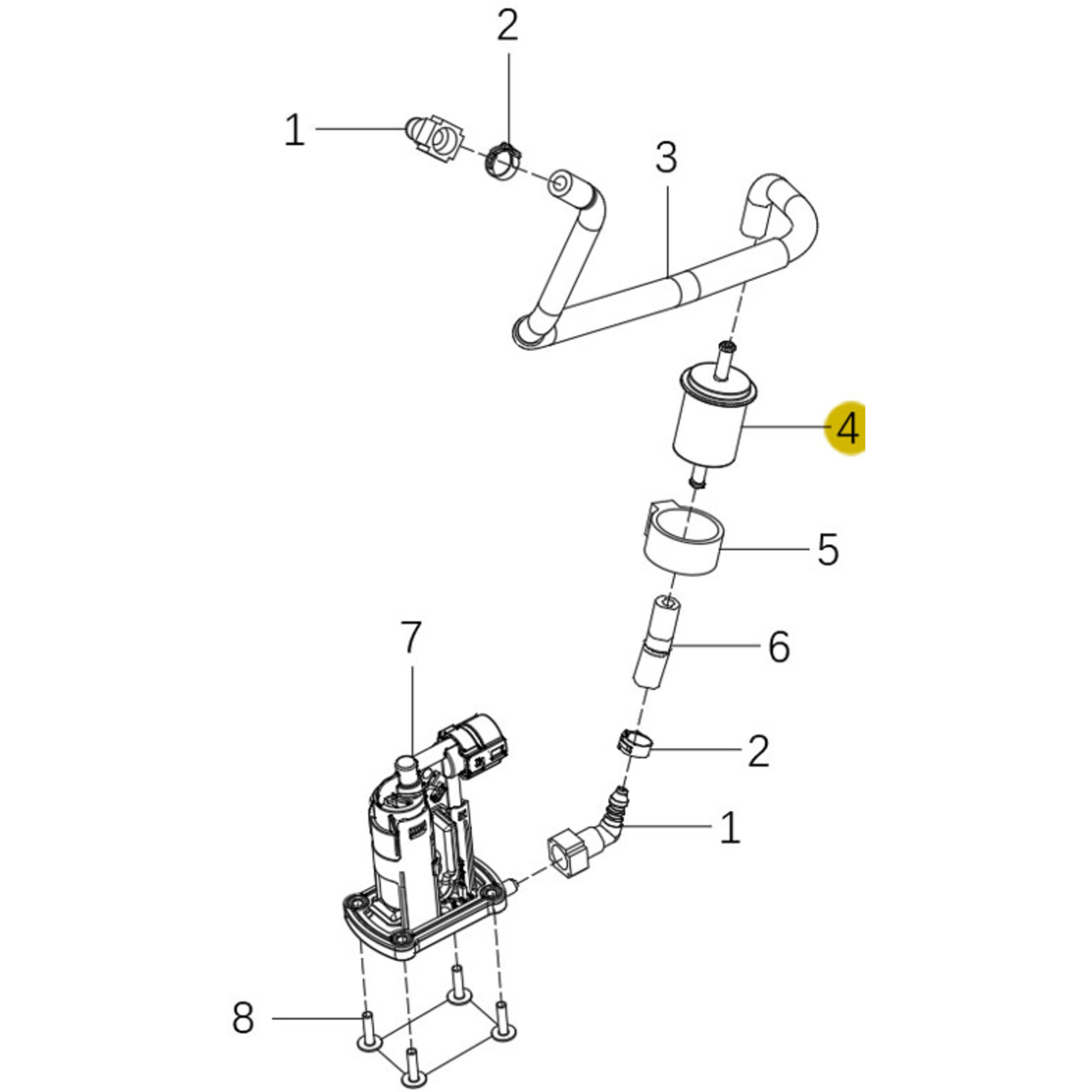 2
1
3
4
5
7
6
2
1
8