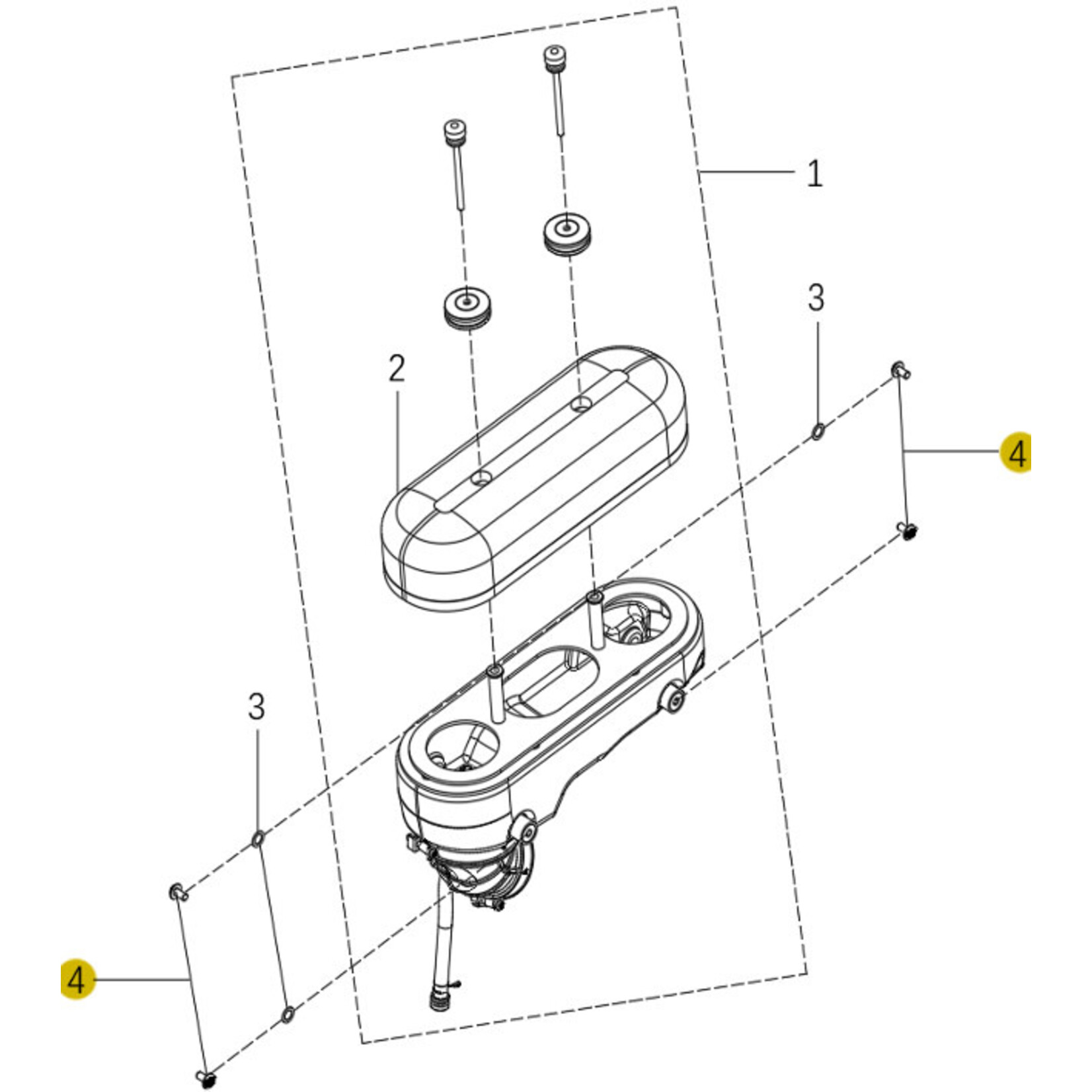 1
3
2
4
3
4