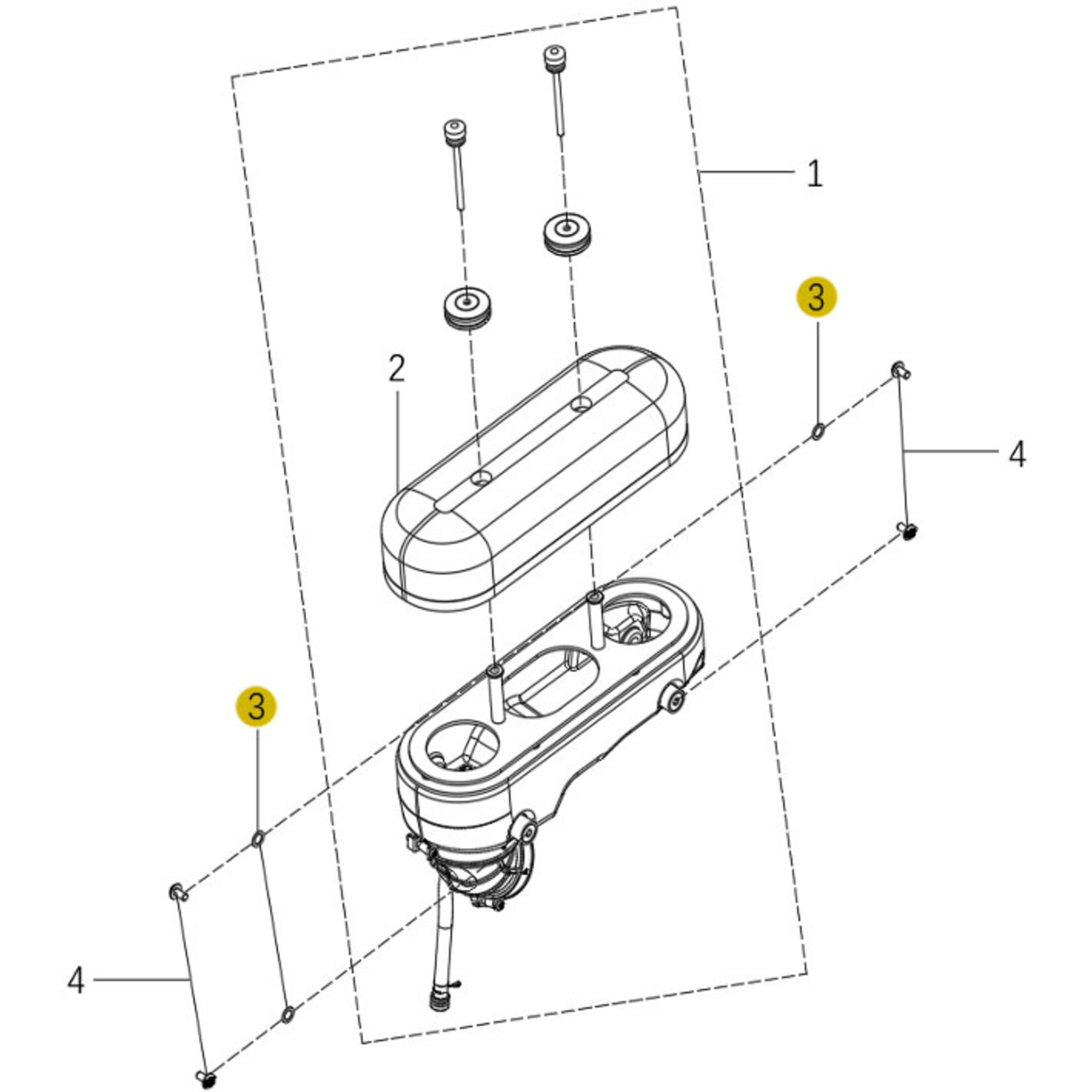 1
3
2
4
3
4