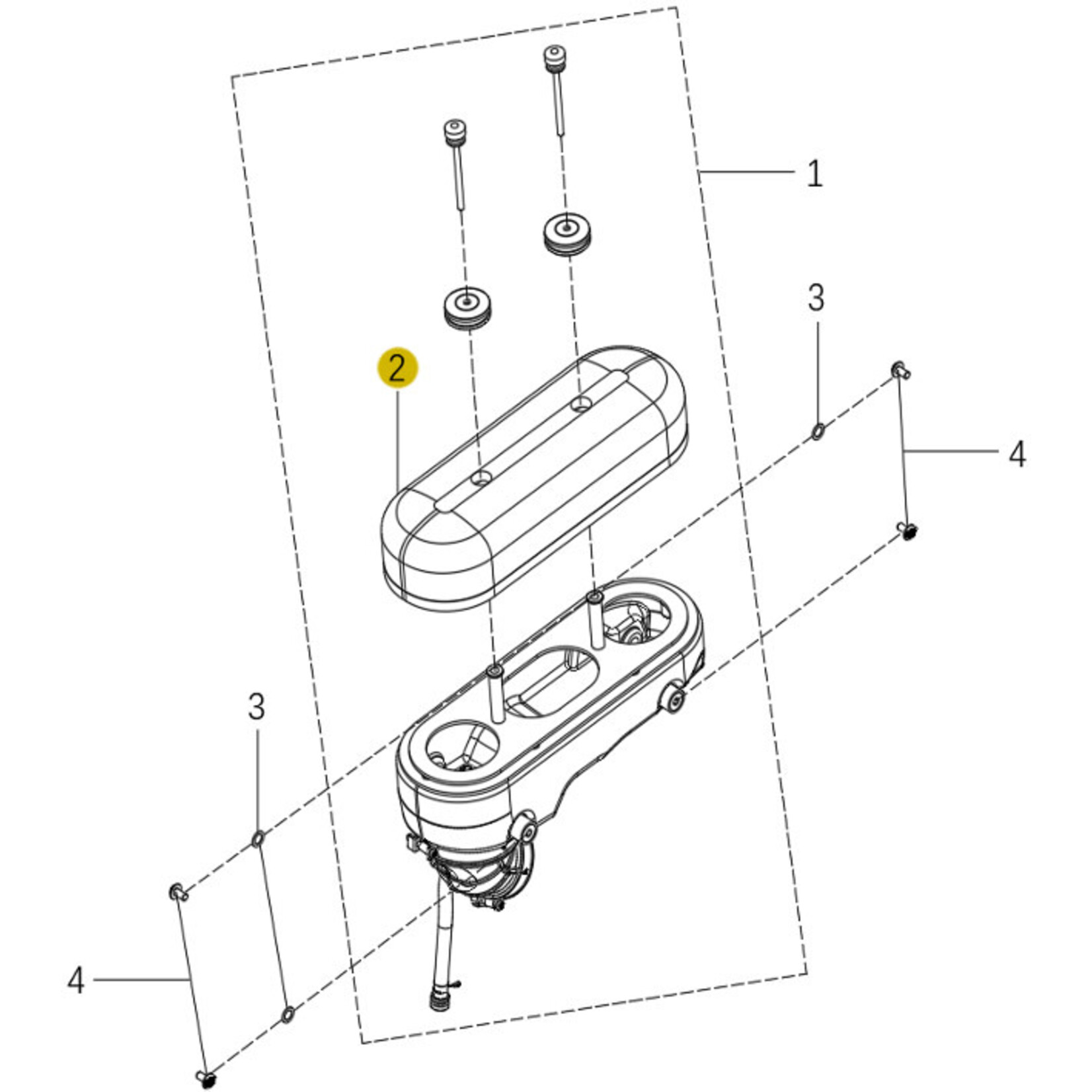 1
3
2
4
3
4