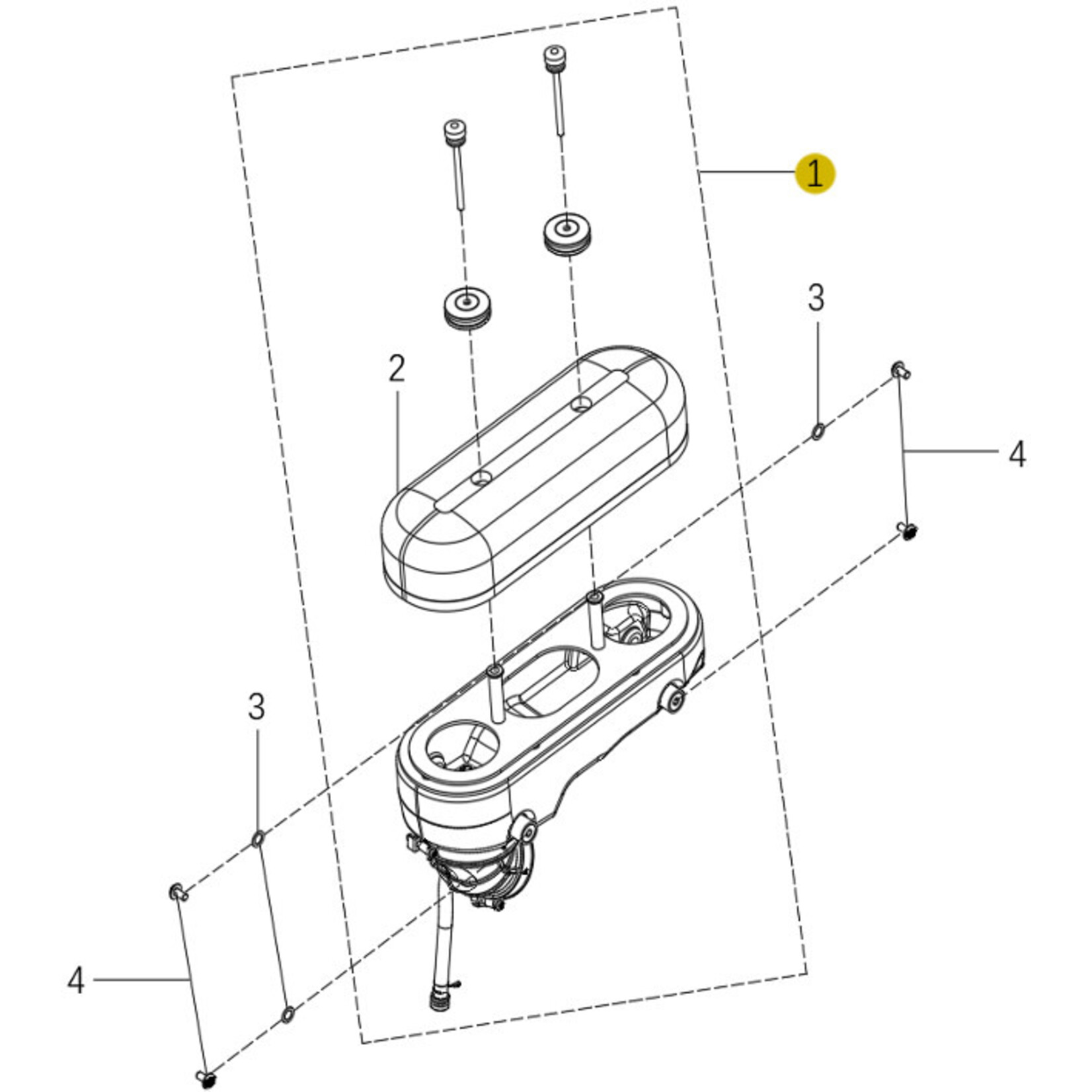 1
3
2
4
3
4