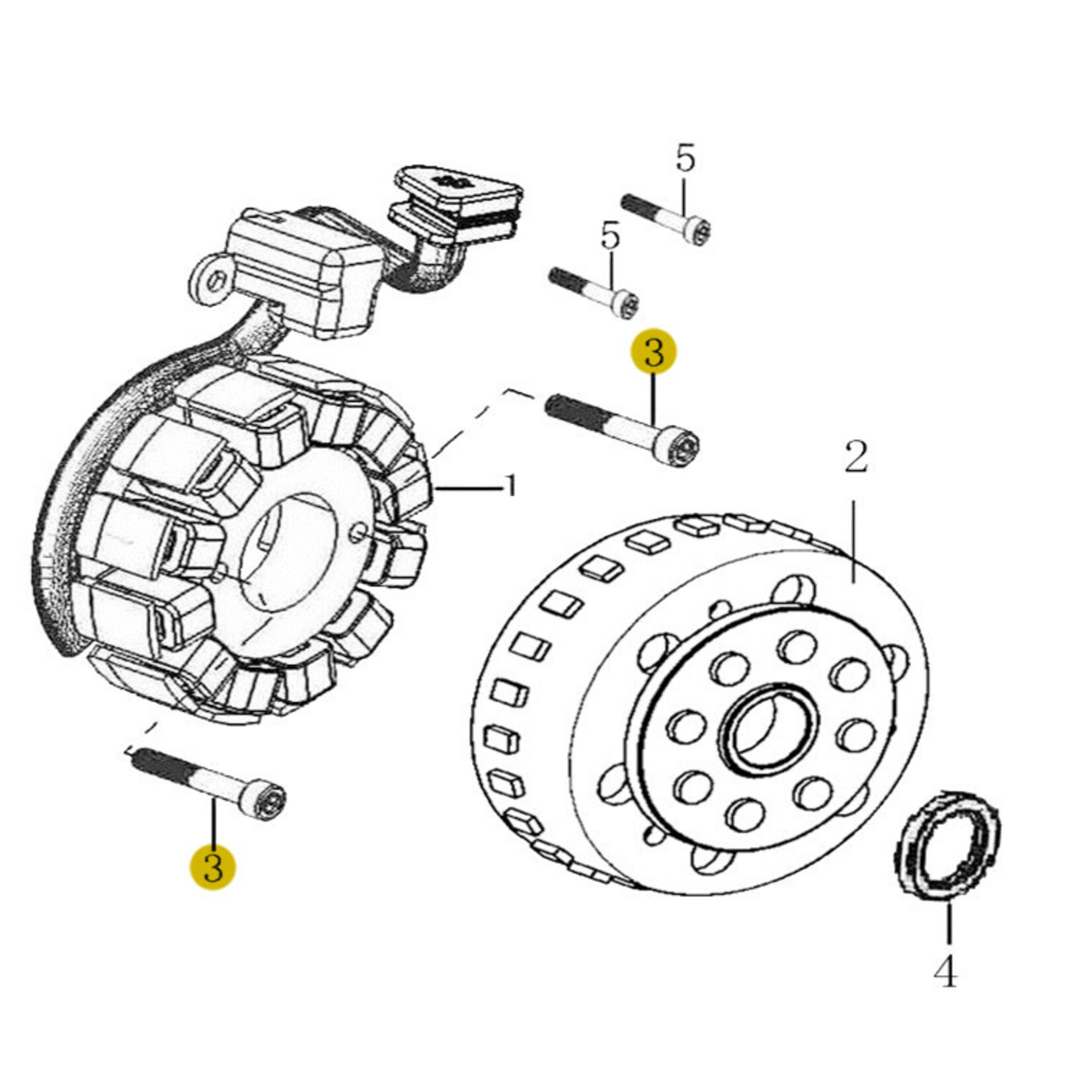 5
5
3
1
2
3
4