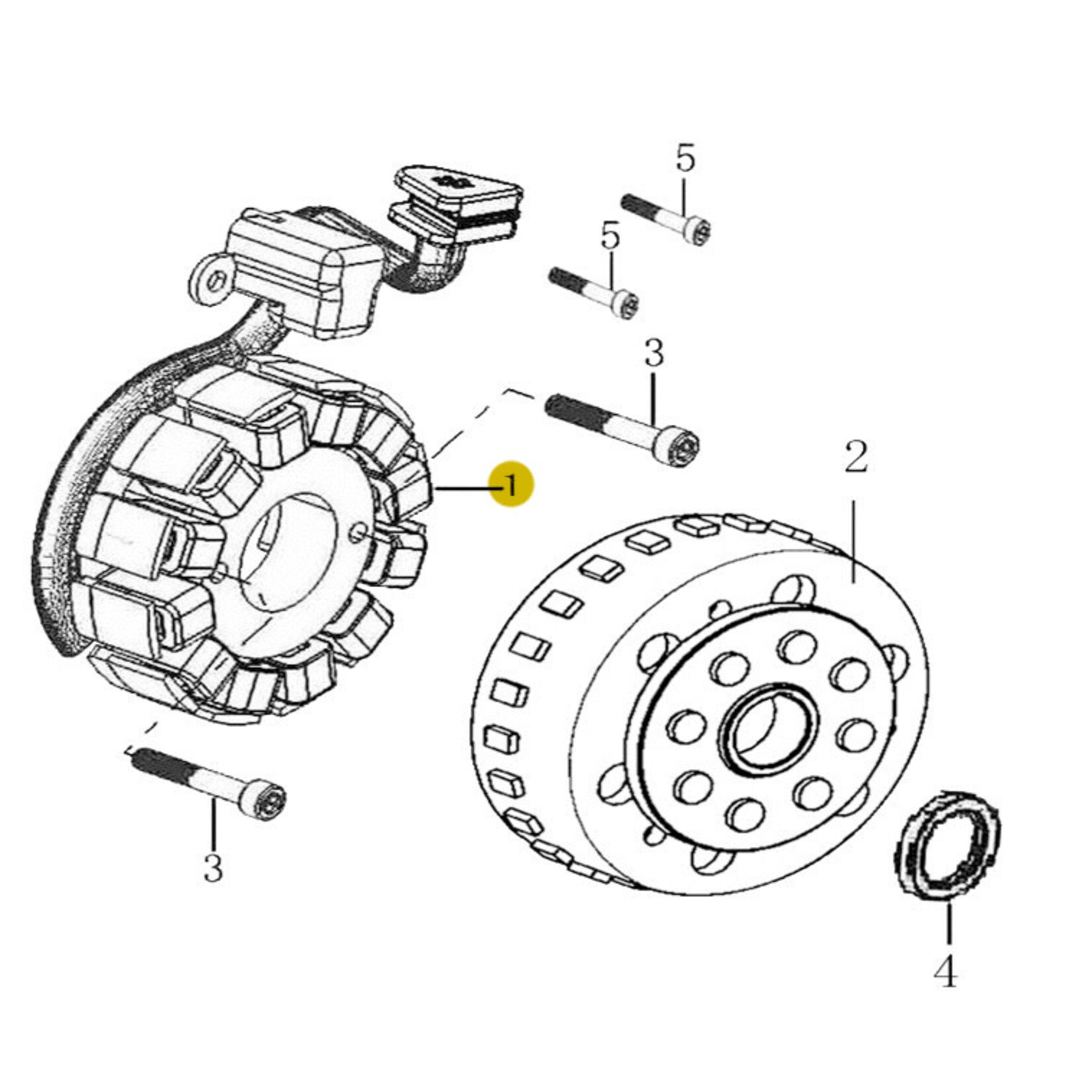 5
5
3
1
2
3
4