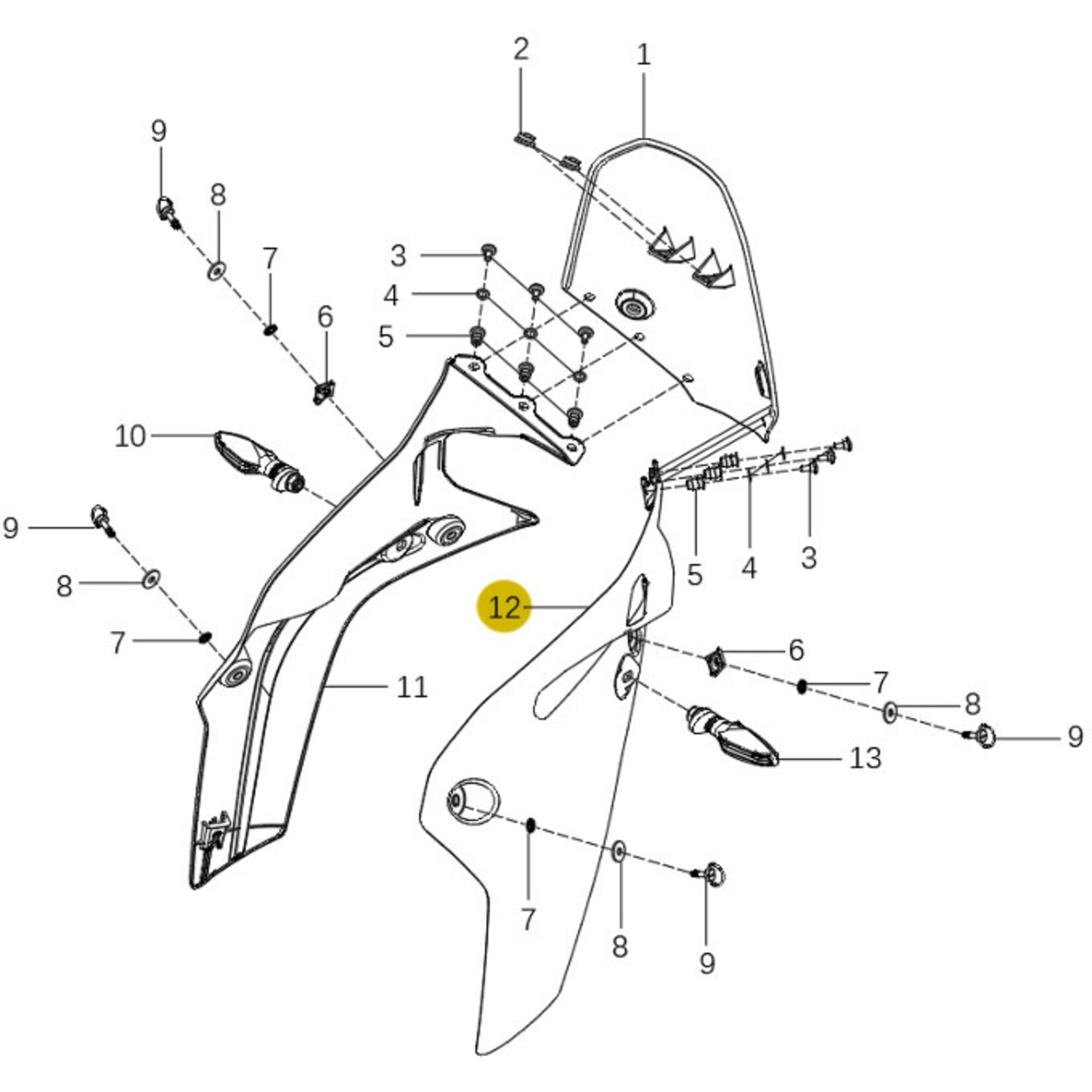 2
1
9
8
7
6
3
4
5
10
9
8
7
11
12
5
4
3
6
7
8
9
13
7
8
9