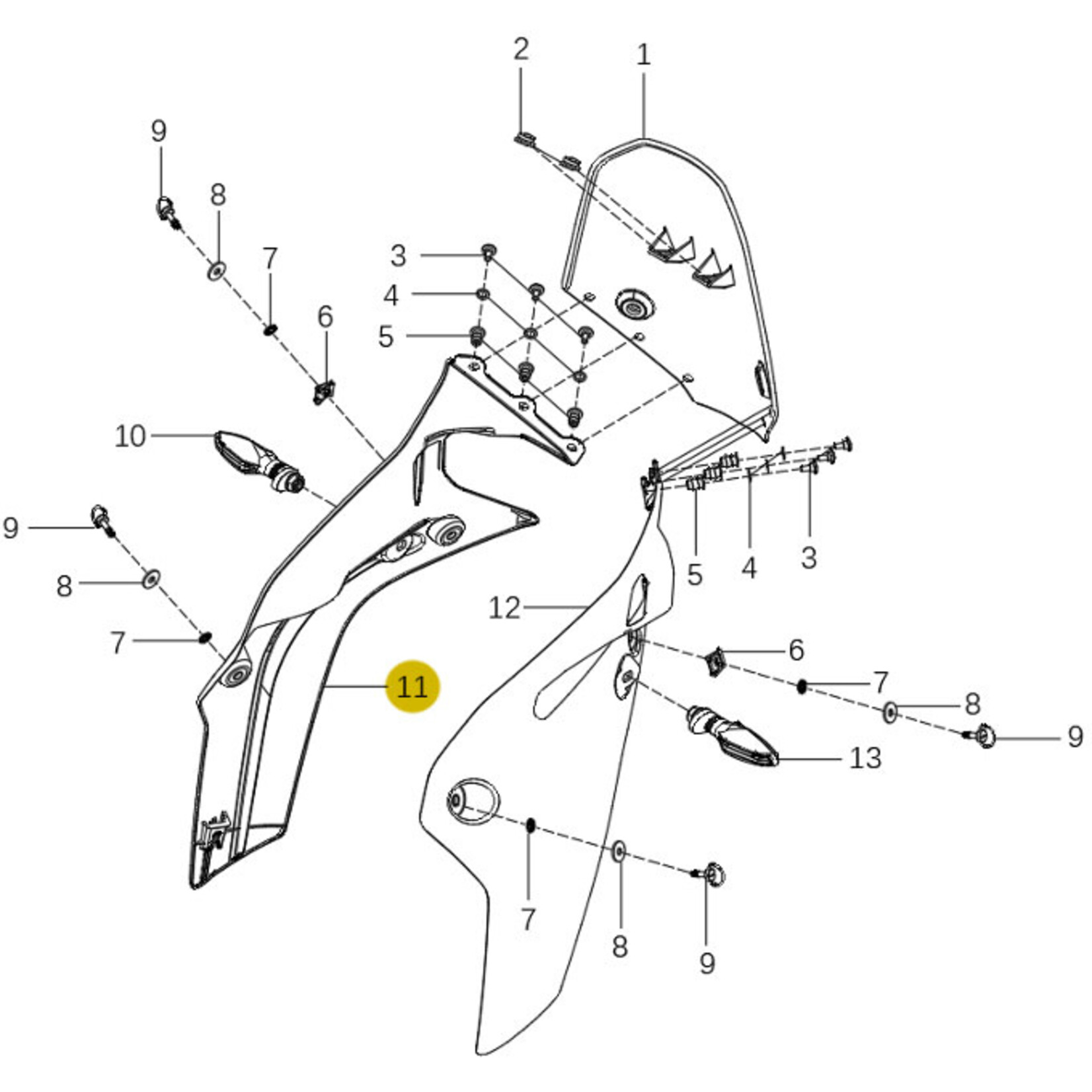 2
1
9
8
7
6
3
4
5
10
9
8
7
11
5
4
3
12
6
7
8
9
13
7
8
9