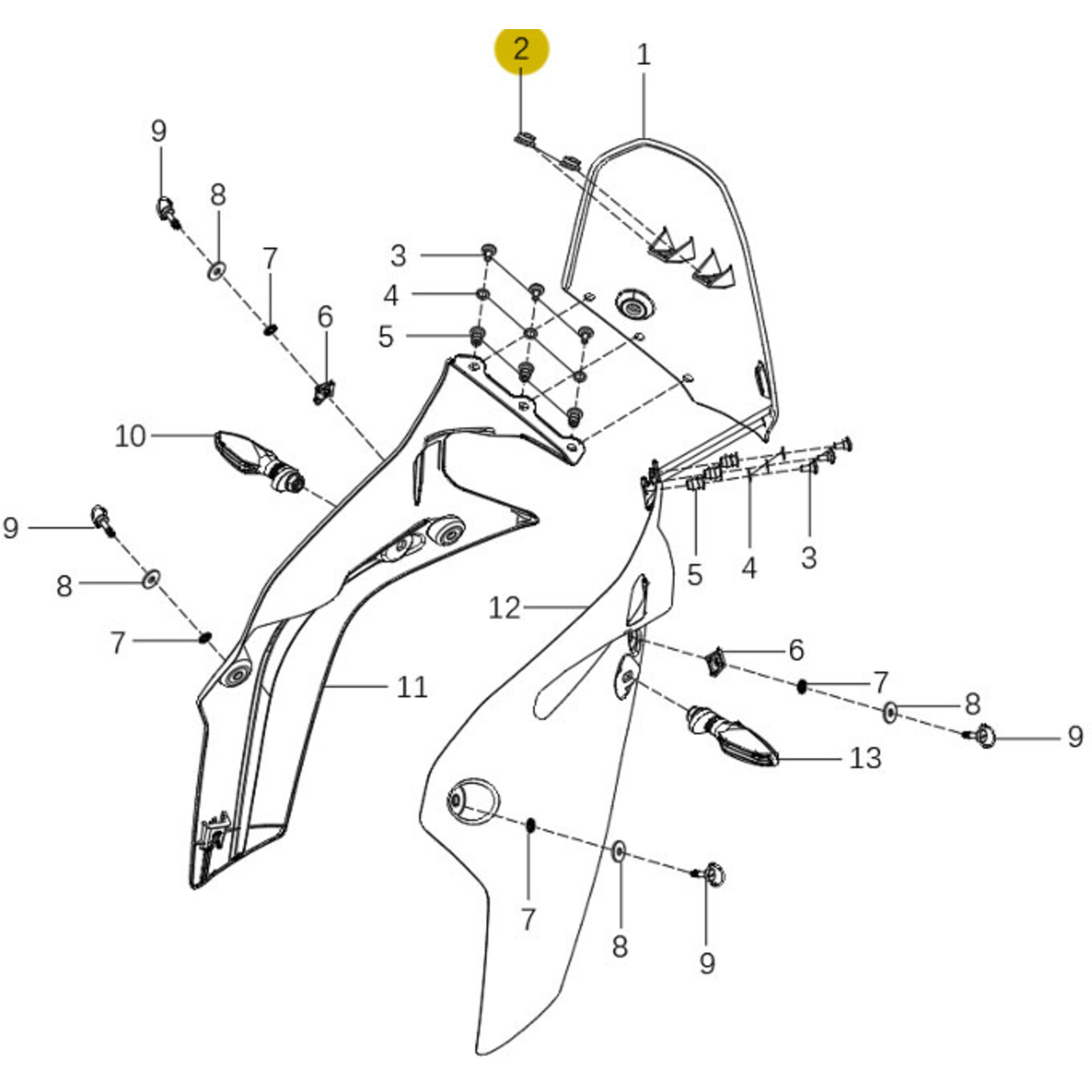 2
1
9
8
7
6
3
4
5
10
9
8
7
11
5
4
3
12
6
7
8
9
13
7
8
9