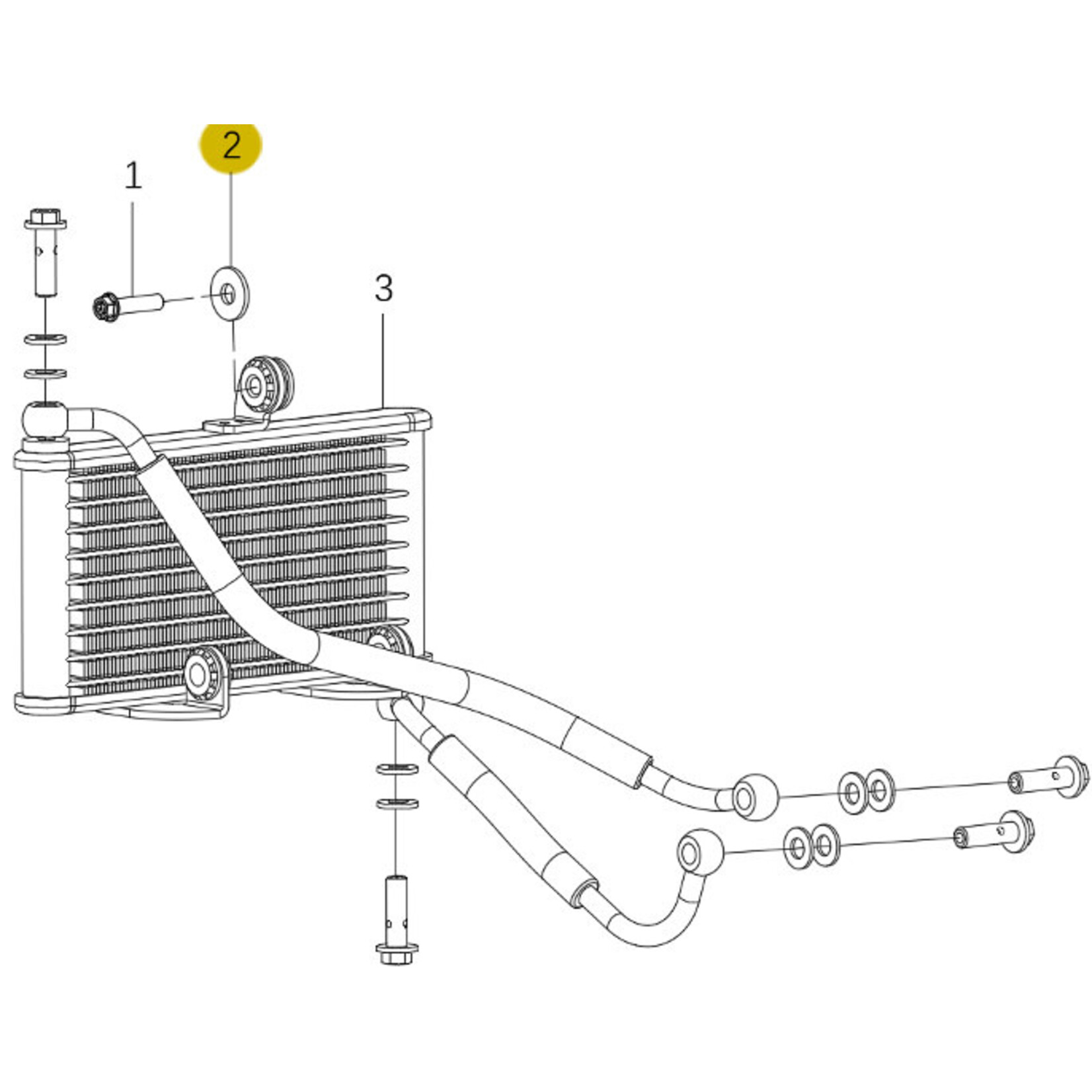 2
1
3