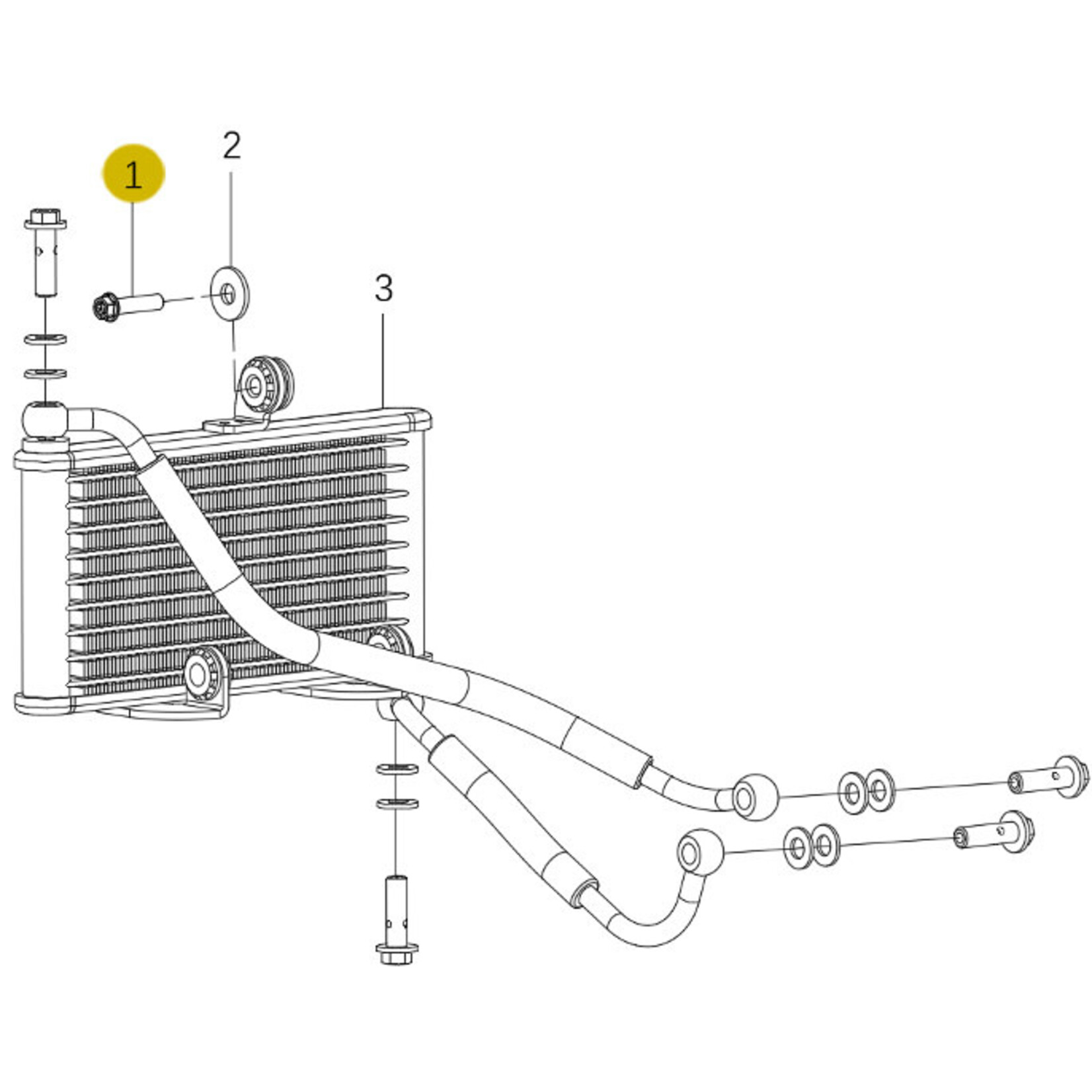 1
2
3