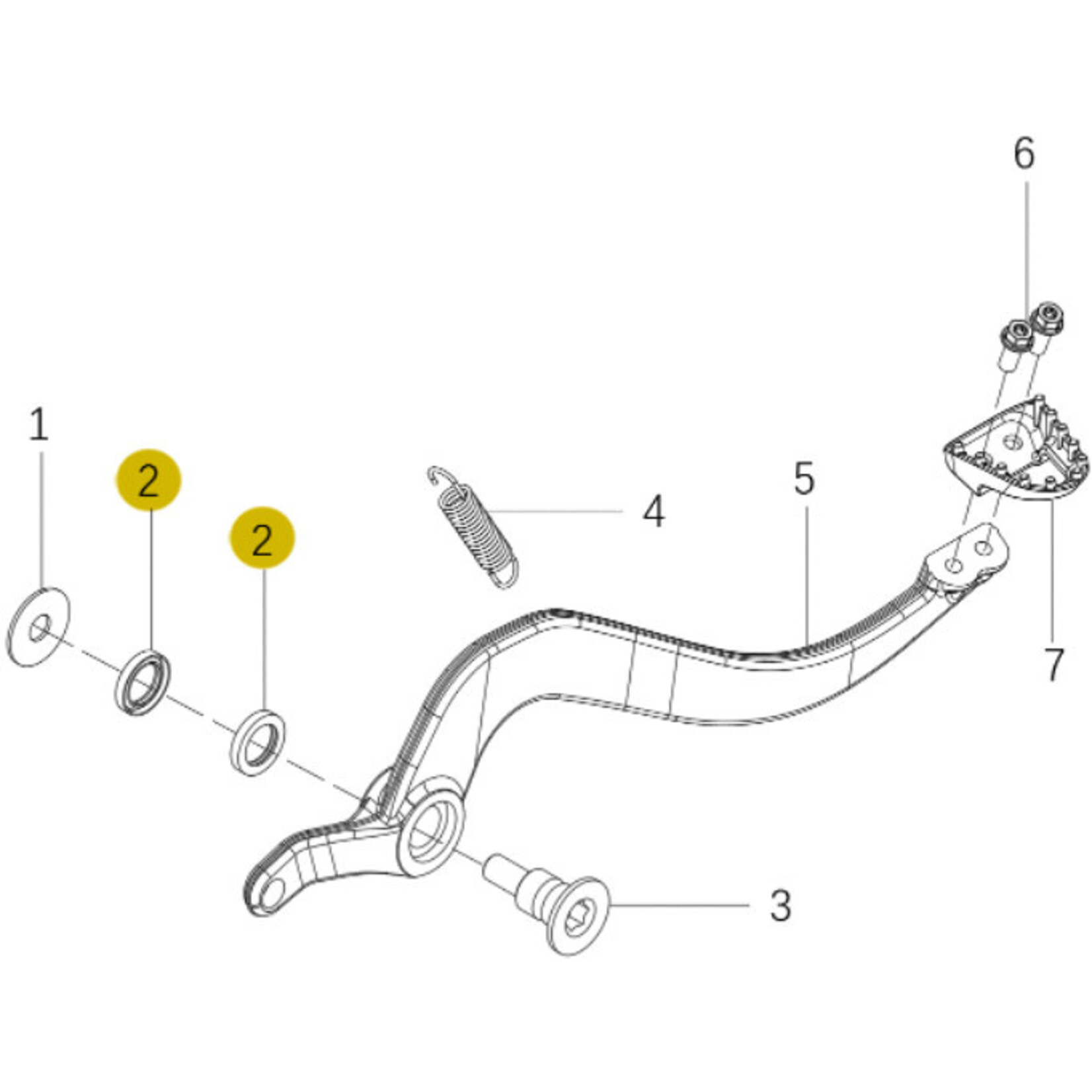 6

1

2

2

4

5

7

3