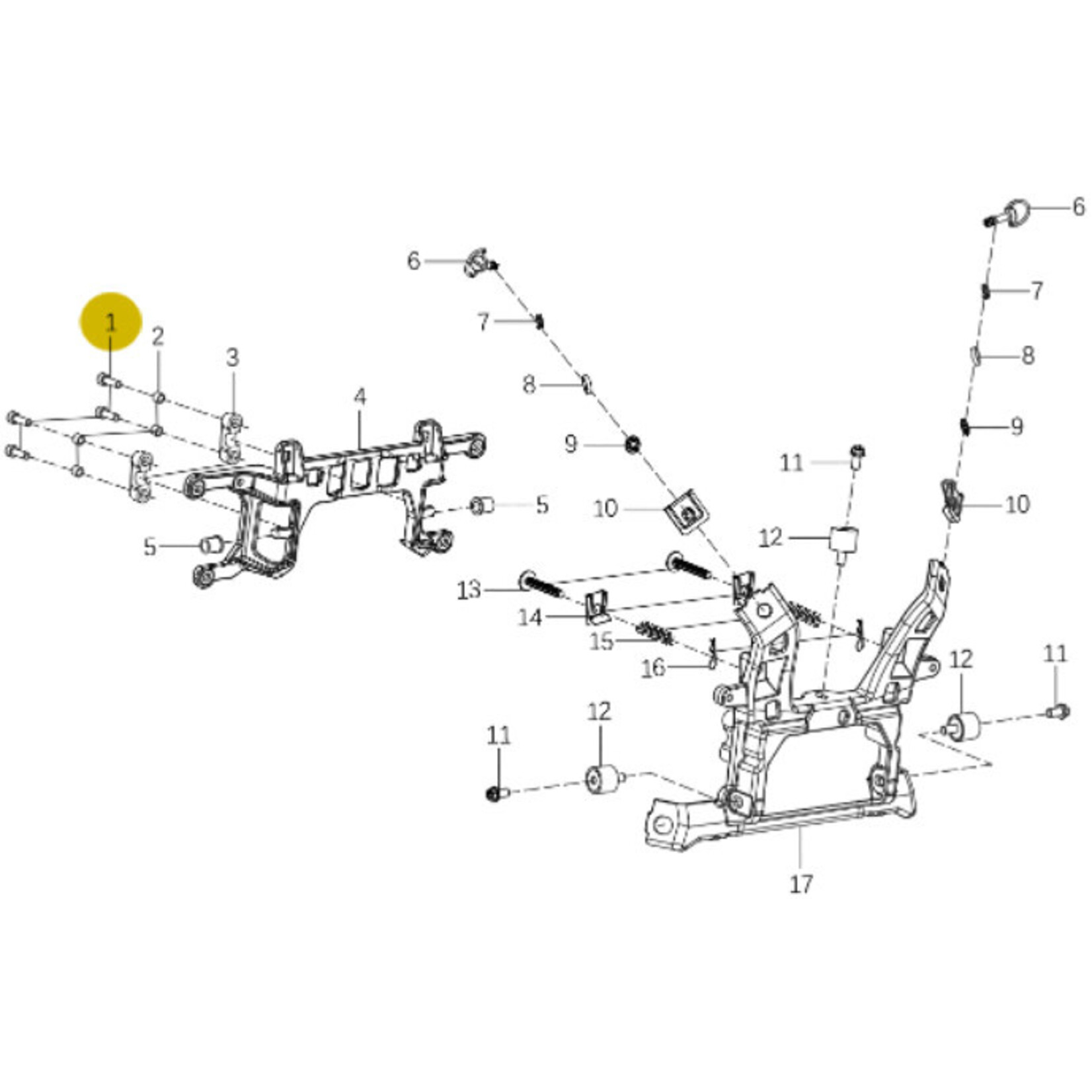 1
2
3
4
5
5
6
7
8
9
10
6
7
8
9
10
11
12
13
14
15
16
11
12
12
11
17