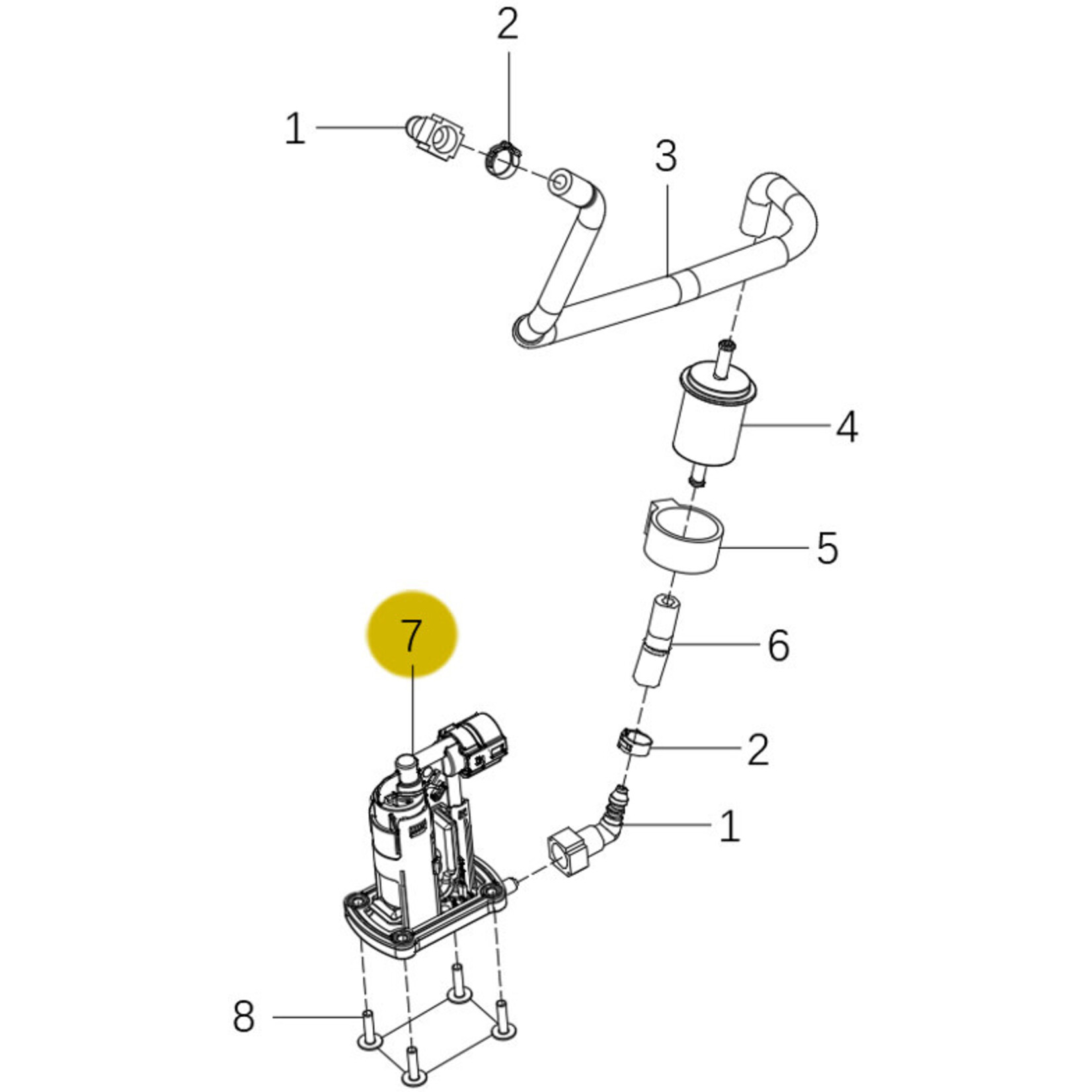 2
1
3
4
5
7
6
2
1
8