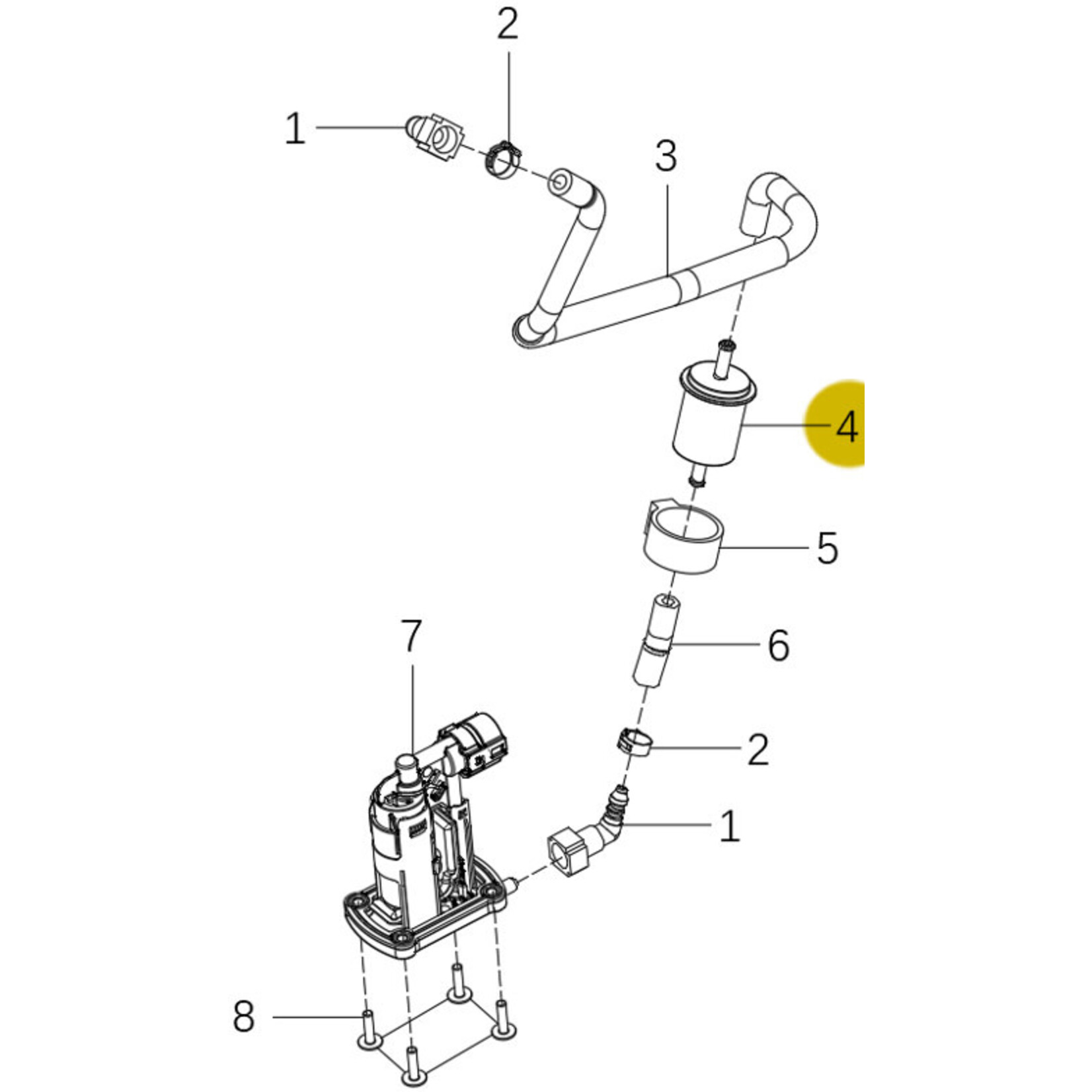 2
1
3
4
5
7
6
2
1
8