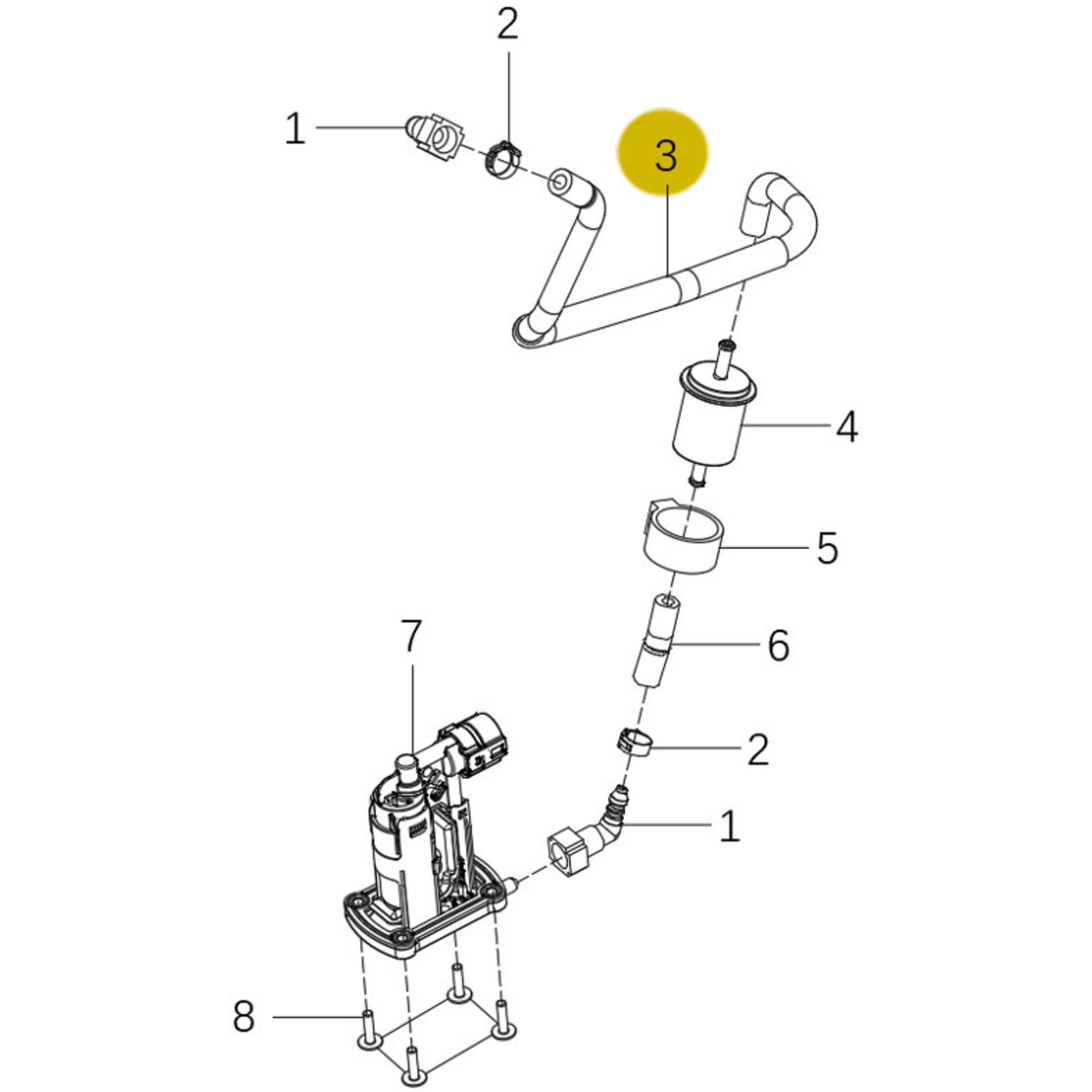 2
1
3
4
5
7
6
2
1
8