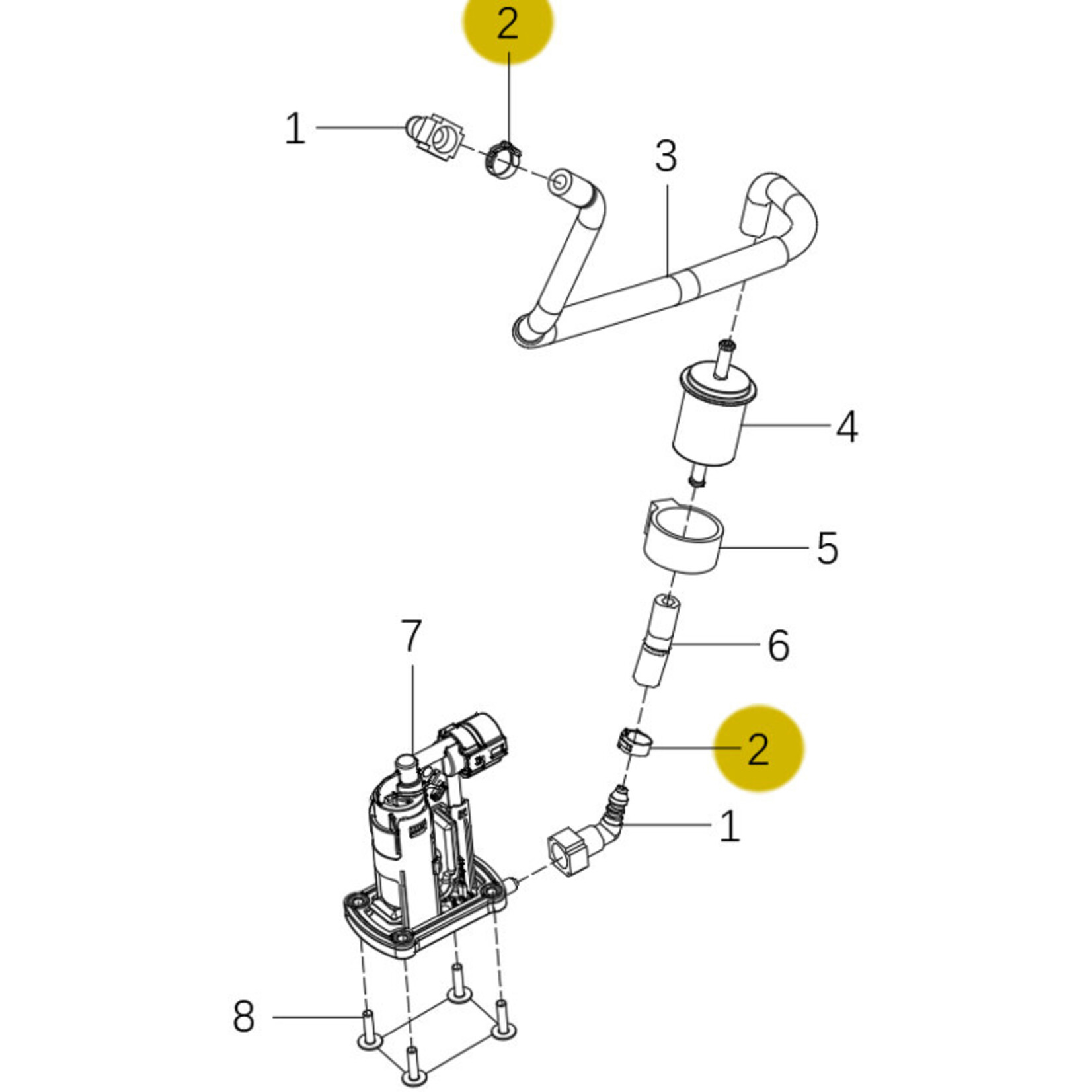 2
1
3
4
5
7
6
2
1
8