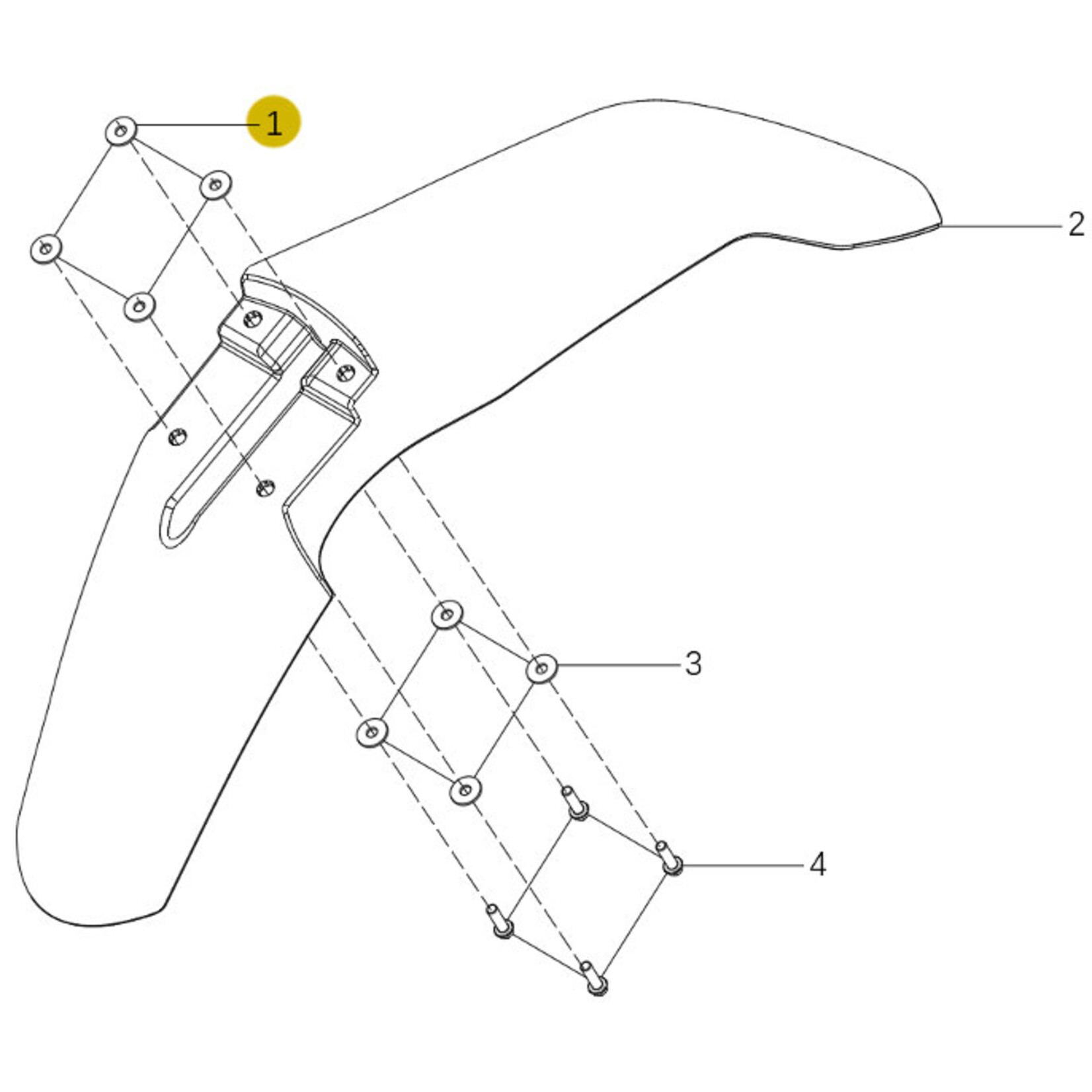 1
2
3
4