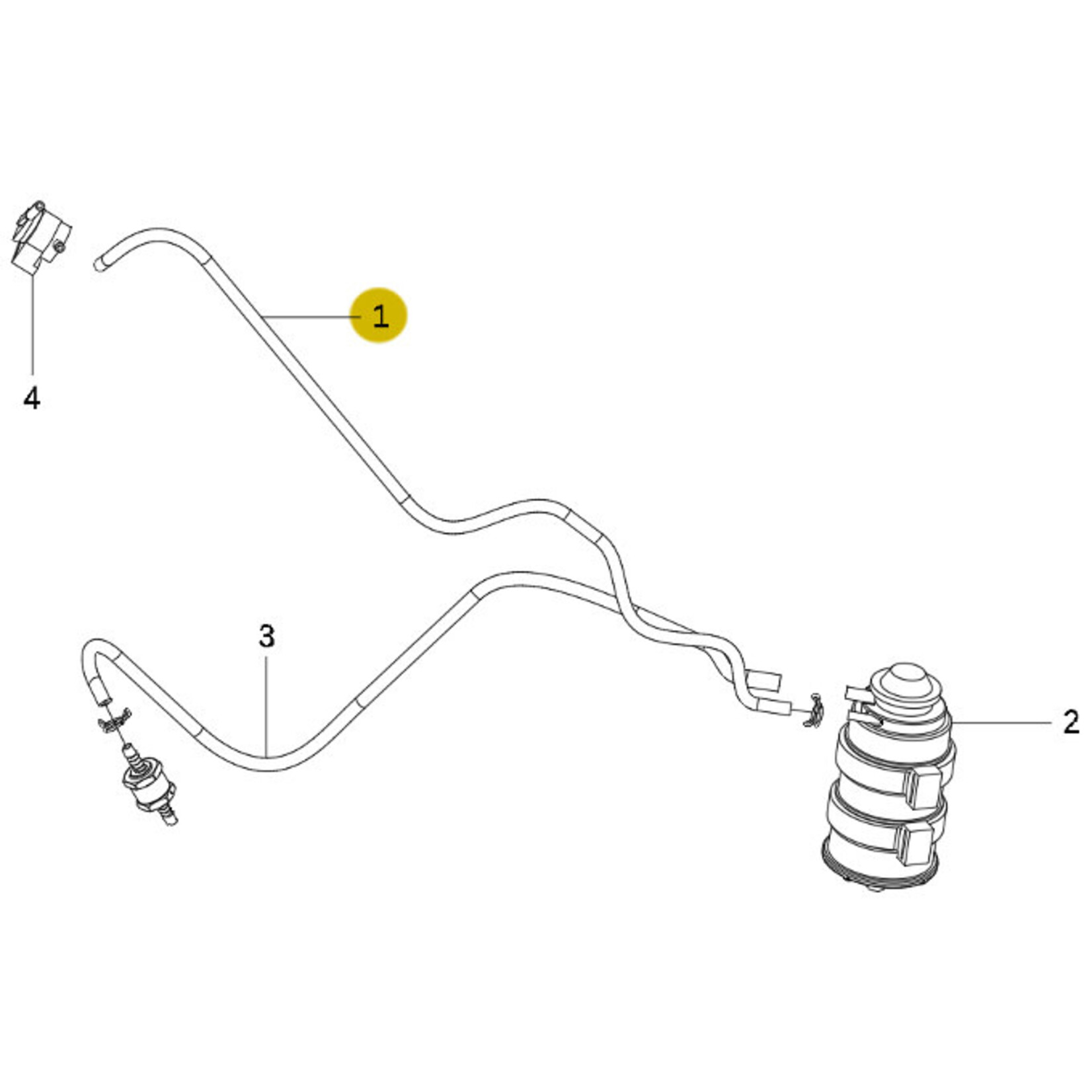 1
4
3
2