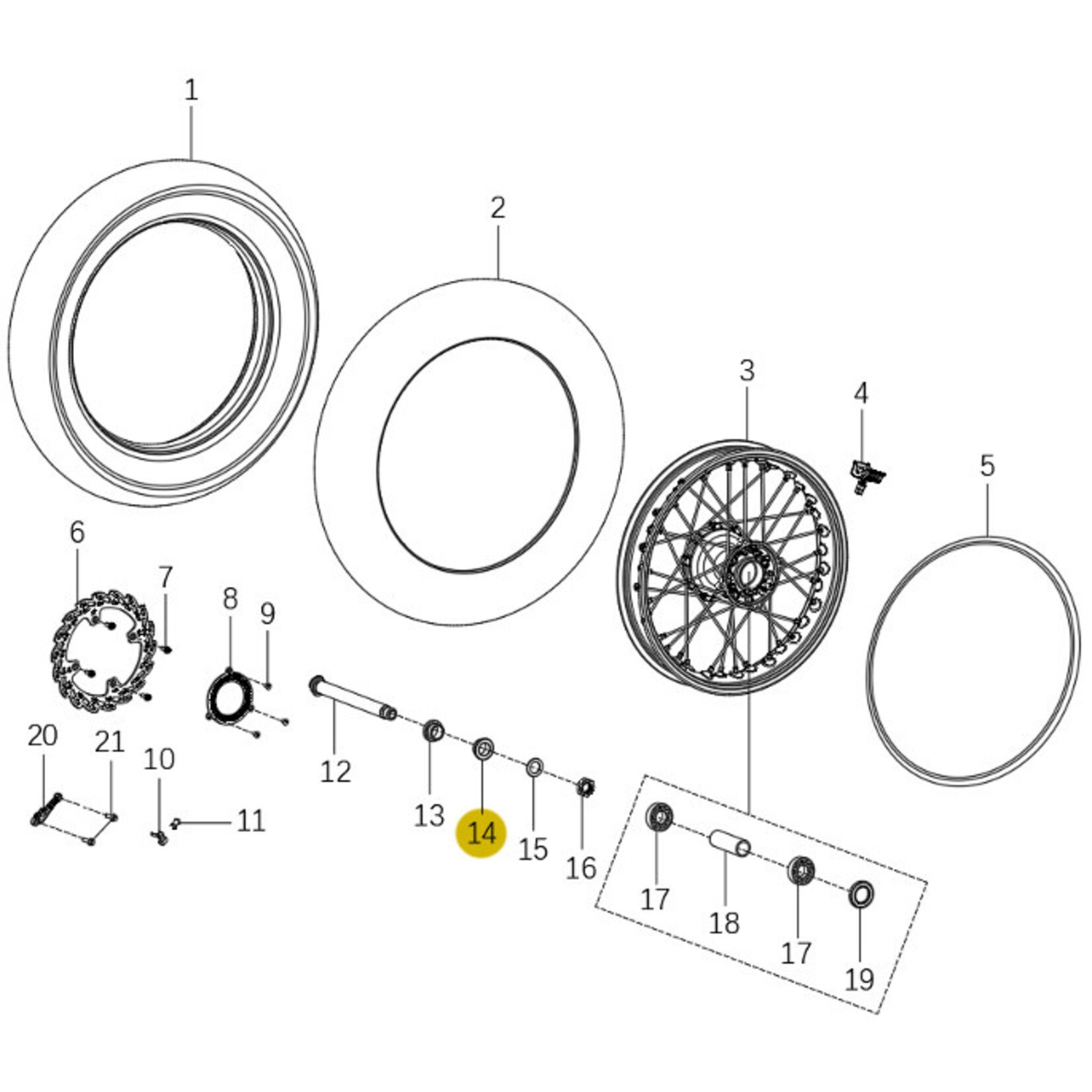 1

2

3

4

5

6

7

8

9

20

21

10

11

12

13

14

15

16

17

18

17

19