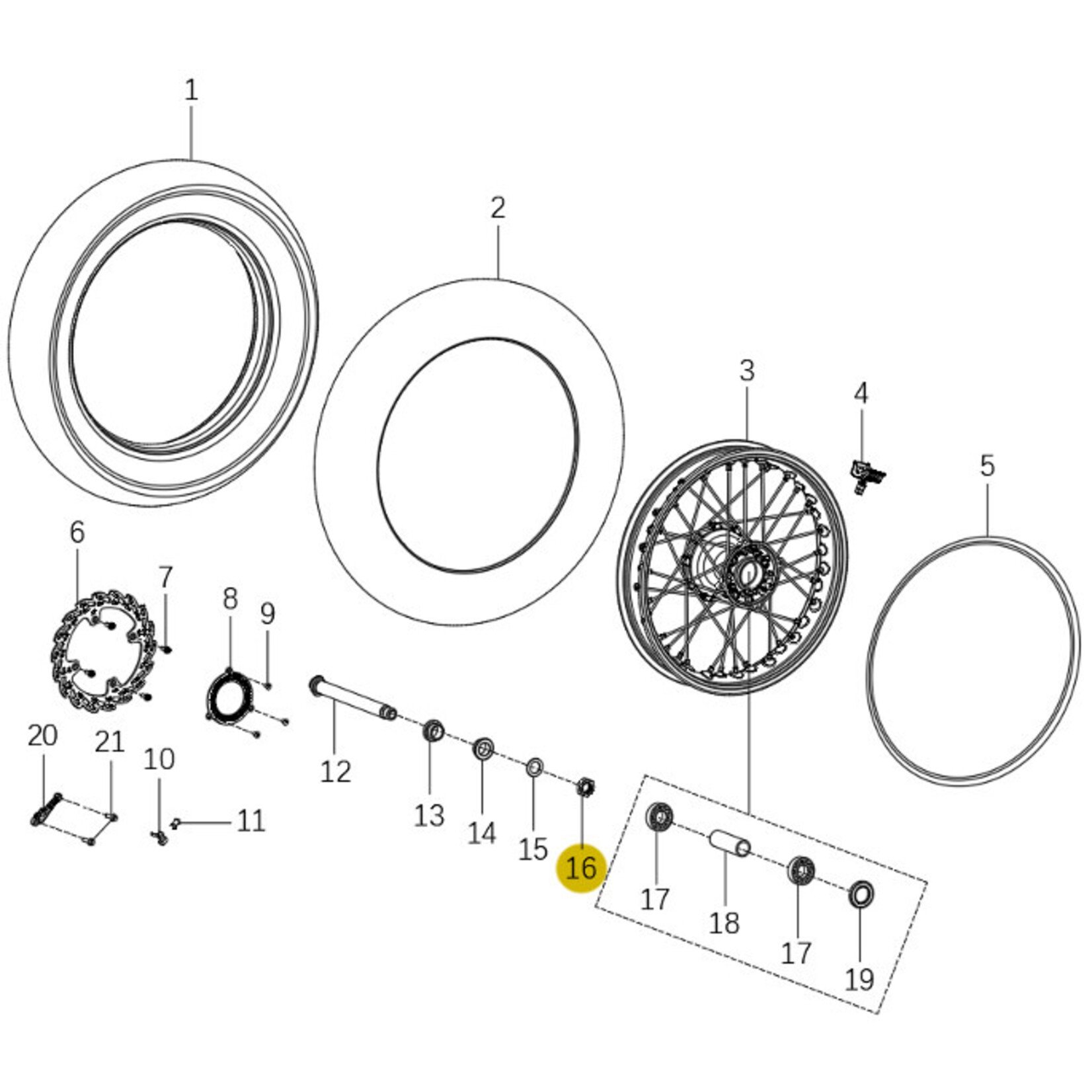 1
2
3
4
5
6
7
8
9
20
21
10
11
12
13
14
15
16
17
18
17
19