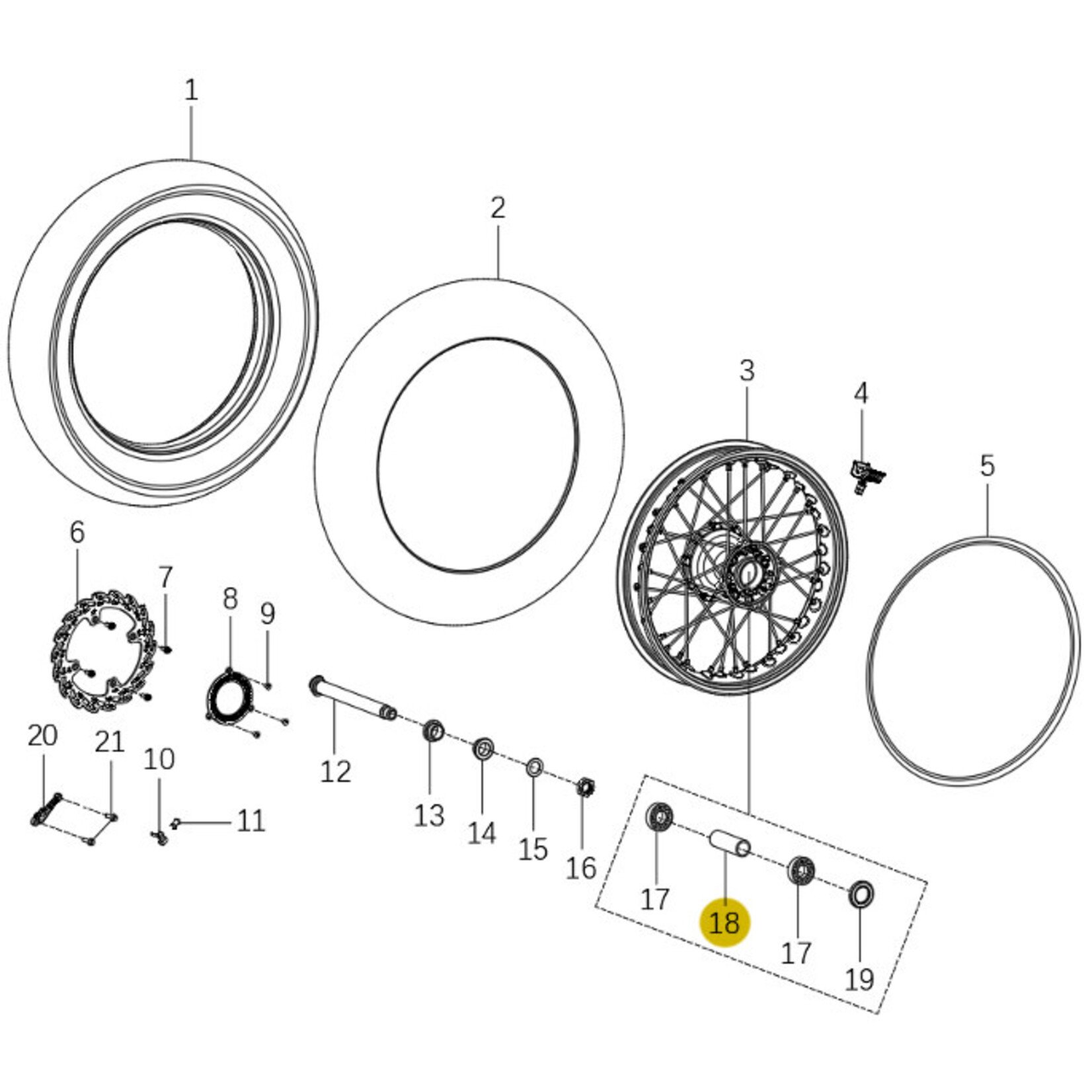 1
2
3
4
5
6
7
8
9
20
21
10
11
12
13
14
15
16
17
18
17
19