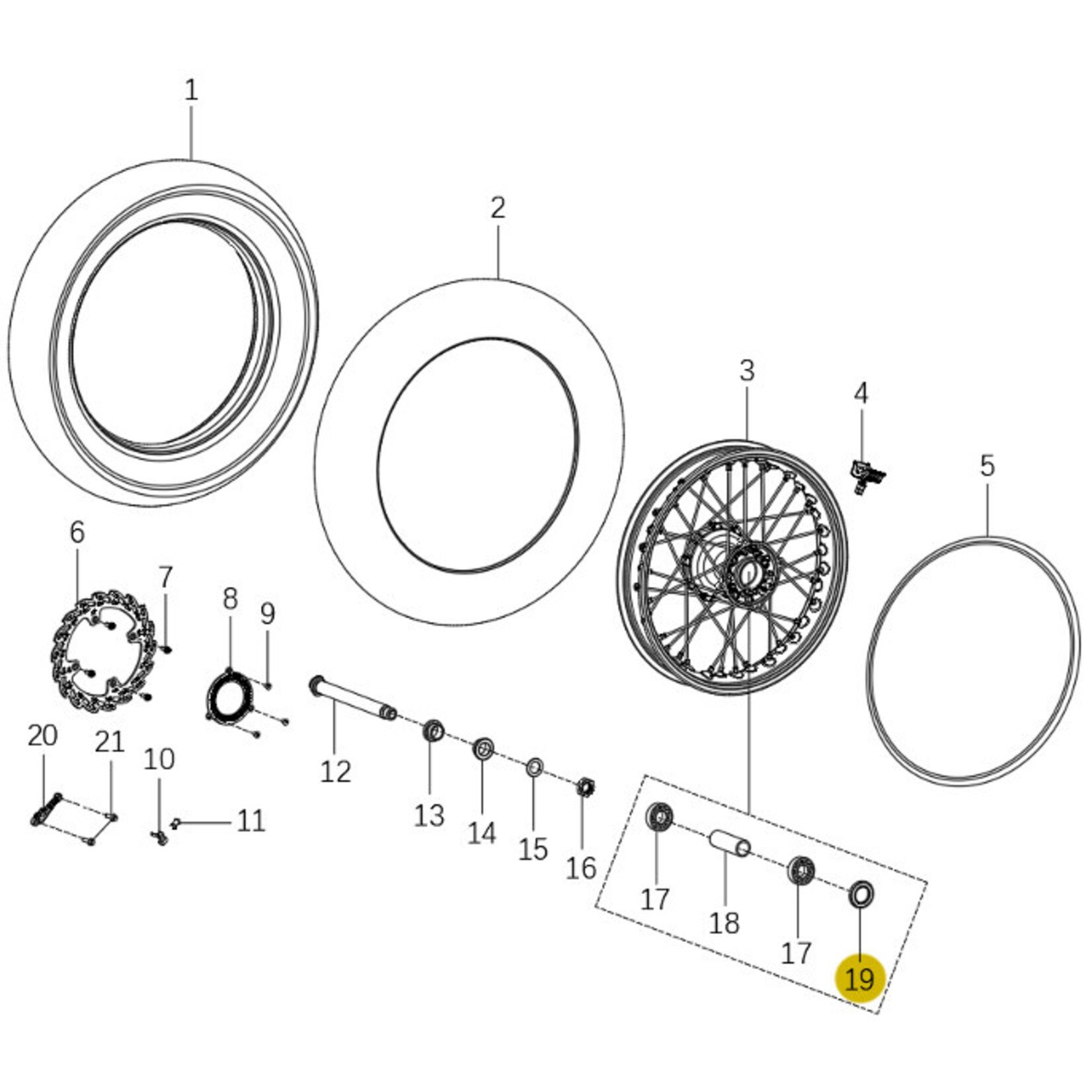 1
2
3
4
5
6
7
8
9
20
21
10
11
12
13
14
15
16
17
18
17
19