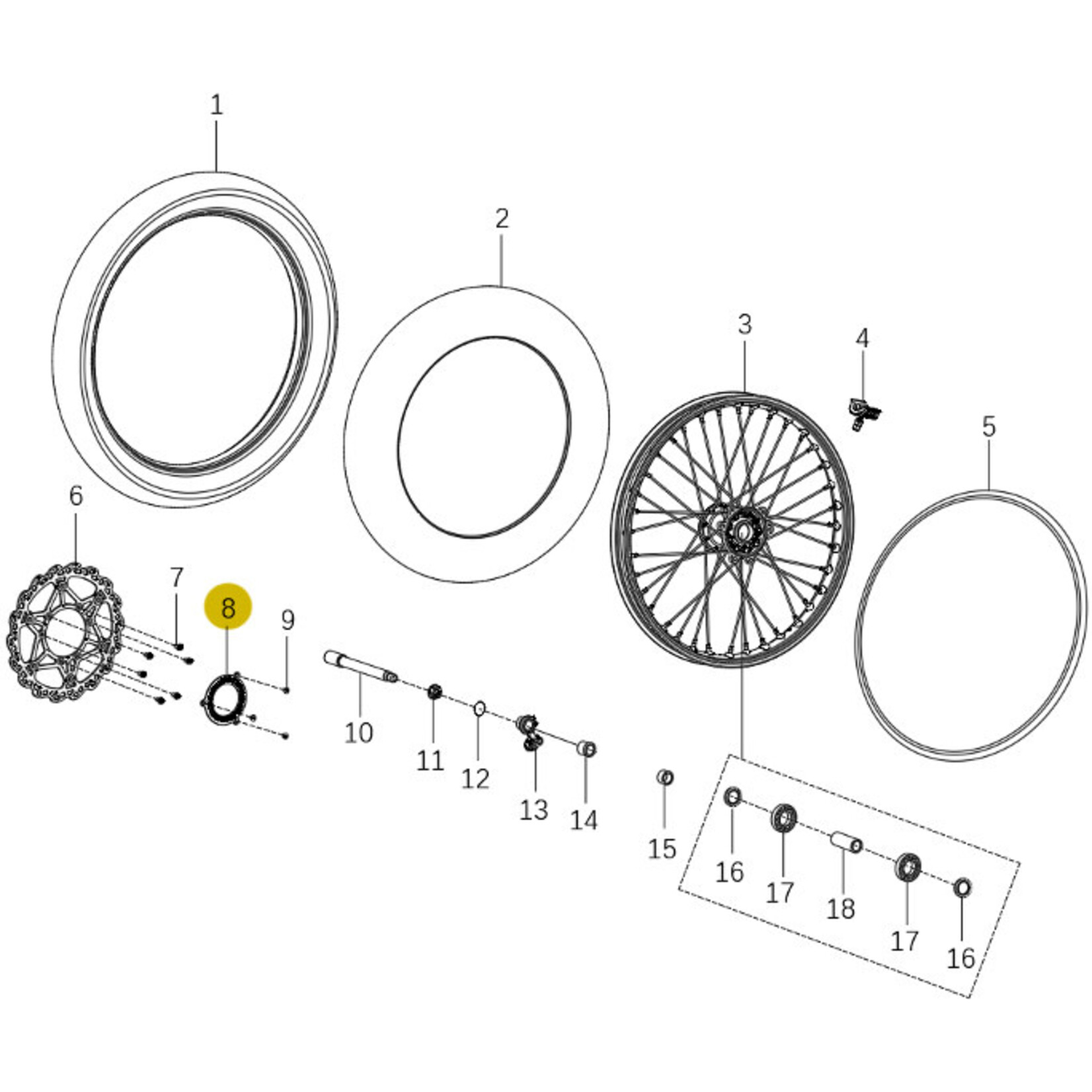 1
2
3
4
5
6
7
8
9
10
11
12
13
14
15
16
17
18
17
16