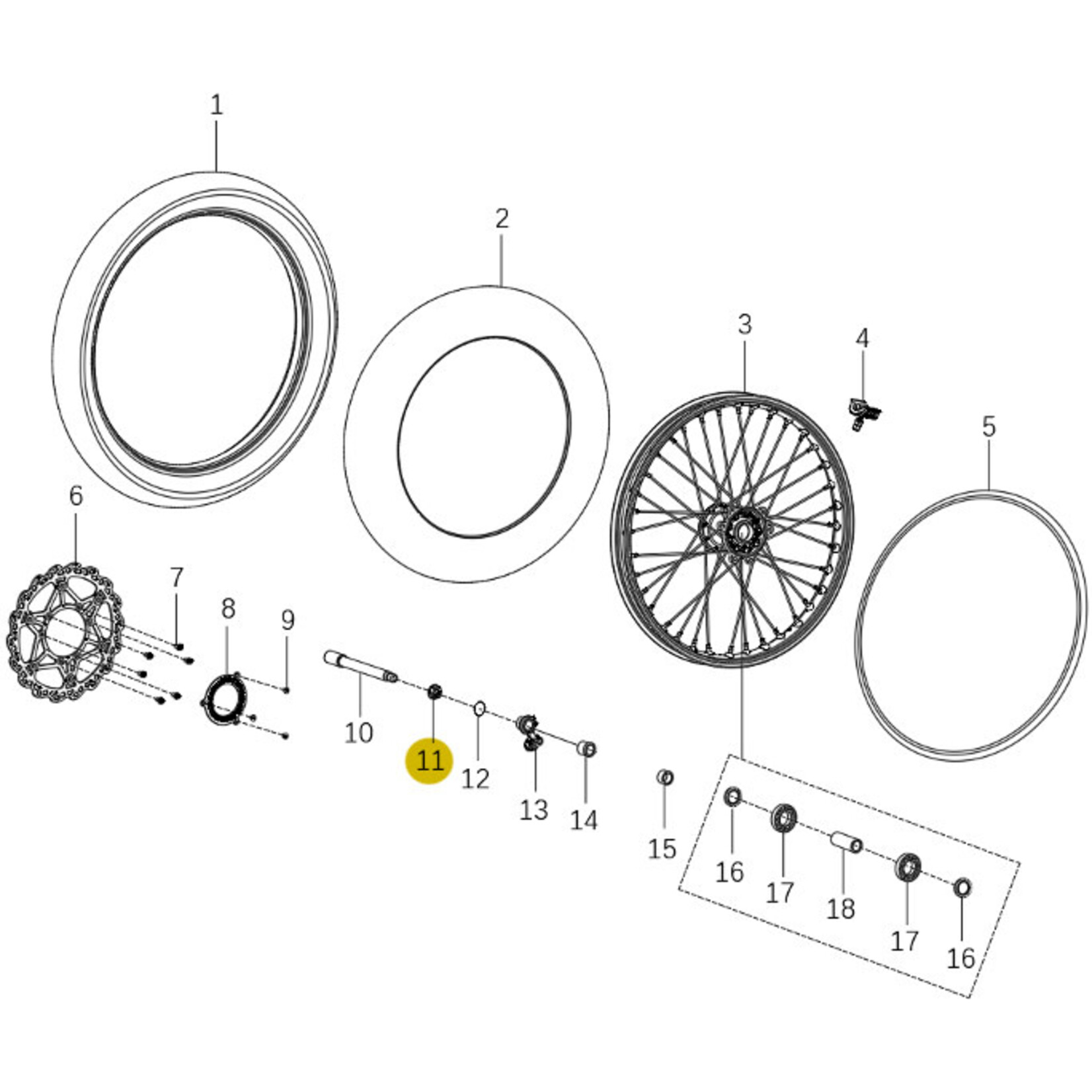 1
2
3
4
5
6
7
8
9
10
11
12
13
14
15
16
17
18
17
16