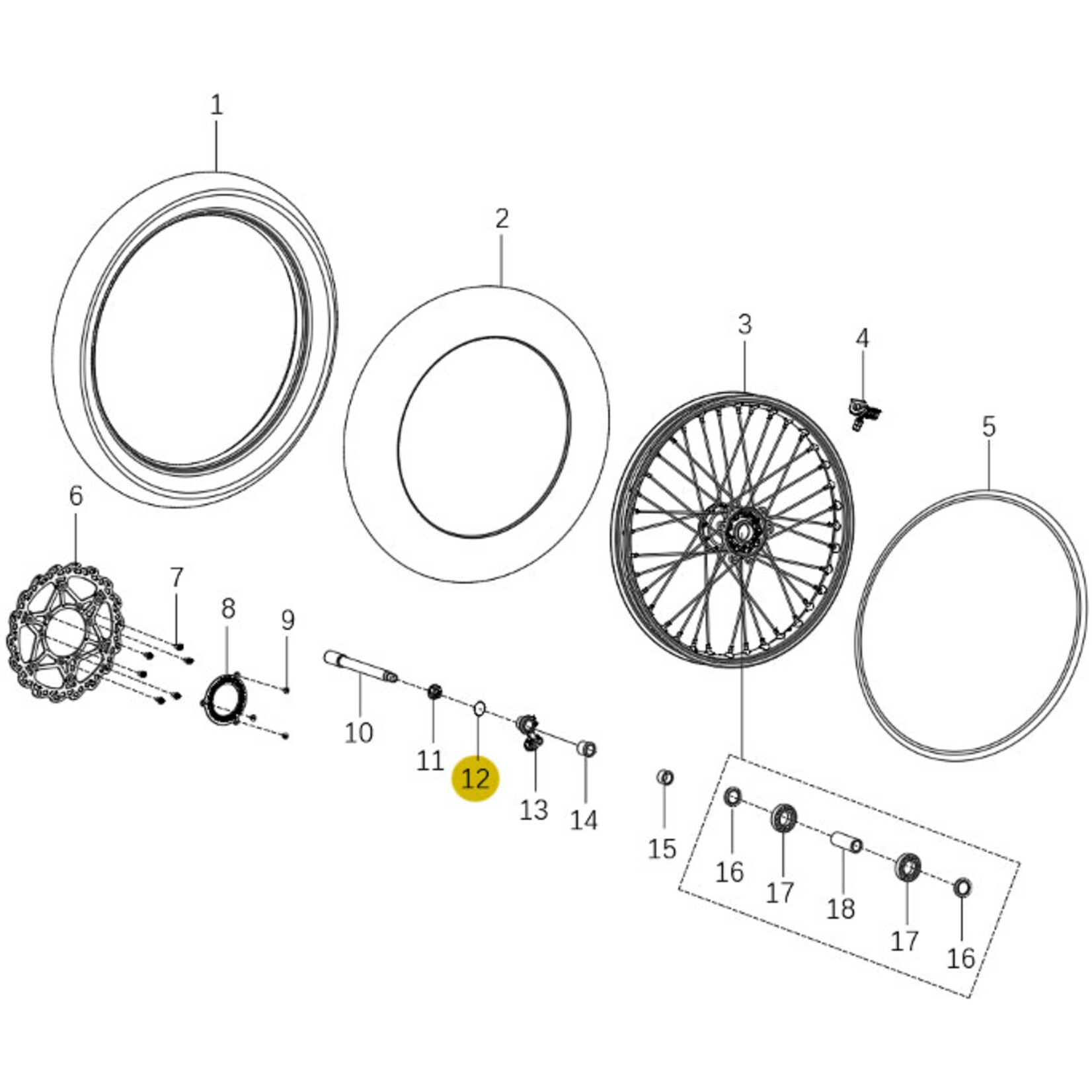 1
2
3
4
5
6
7
8
9
10
11
12
13
14
15
16
17
18
17
16