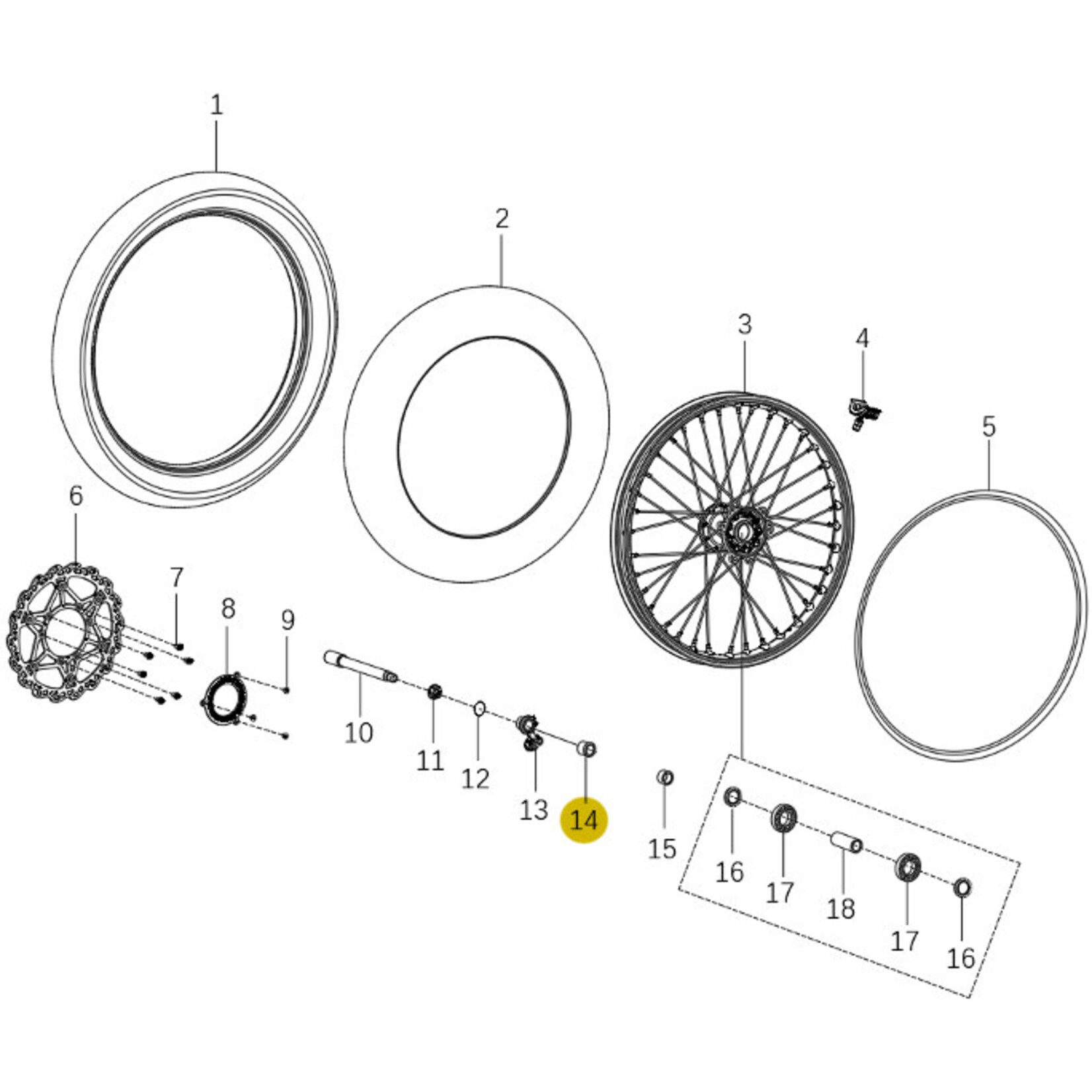 1
2
3
4
5
6
7
8
9
10
11
12
13
14
15
16
17
18
17
16