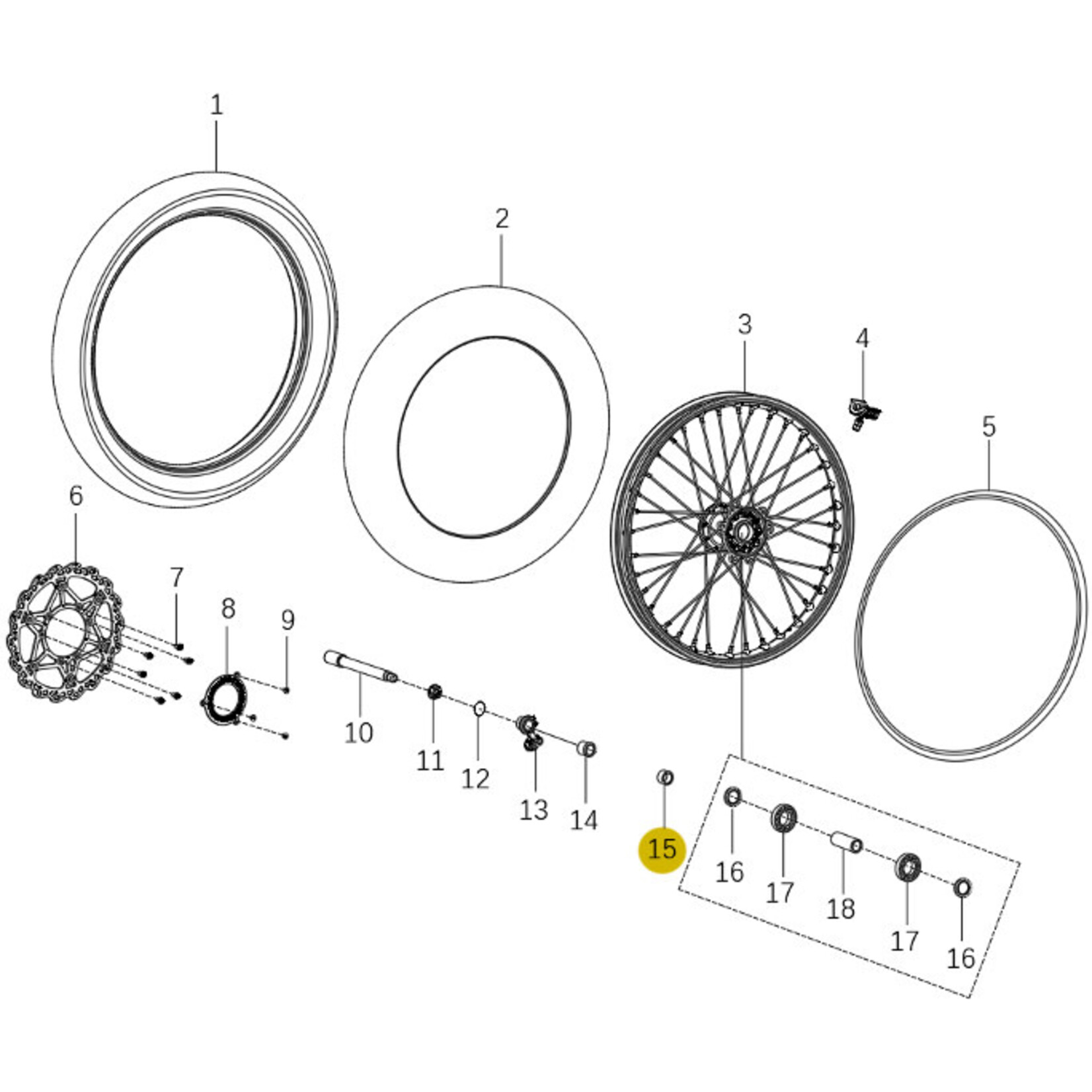 1
2
3
4
5
6
7
8
9
10
11
12
13
14
15
16
17
18
17
16