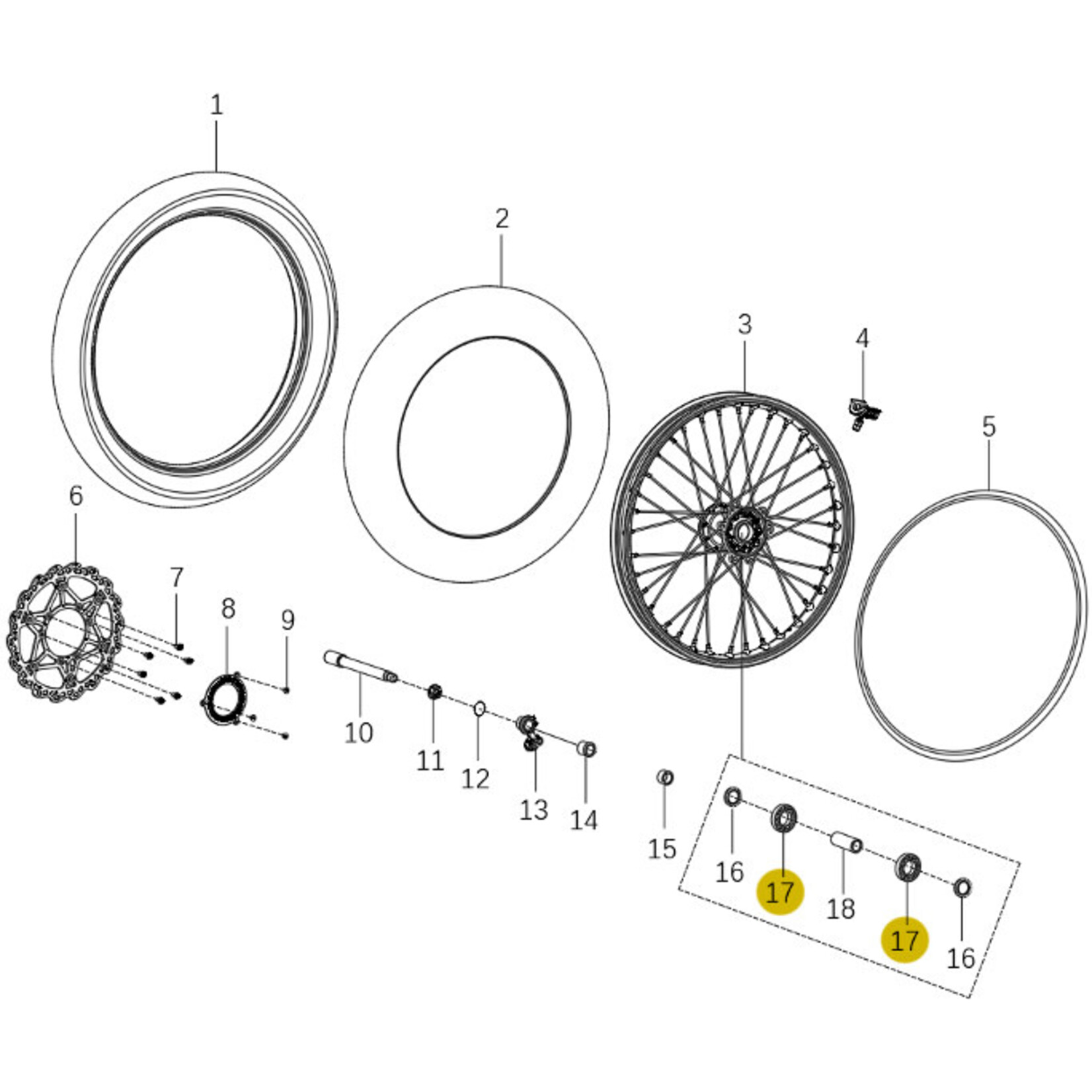 1
2
3
4
5
6
7
8
9
10
11
12
13
14
15
16
17
18
17
16