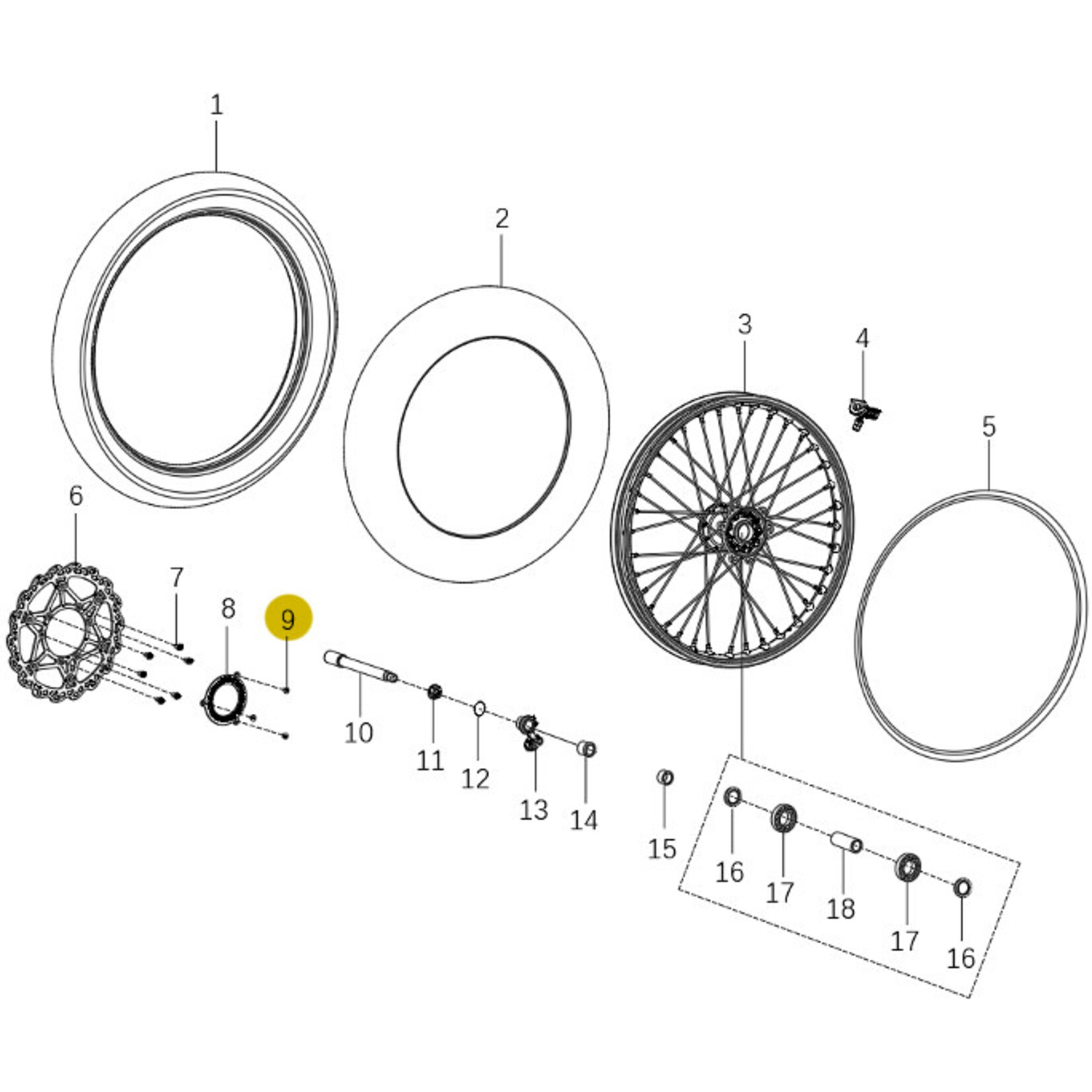 1
2
3
4
5
6
7
8
9
10
11
12
13
14
15
16
17
18
17
16