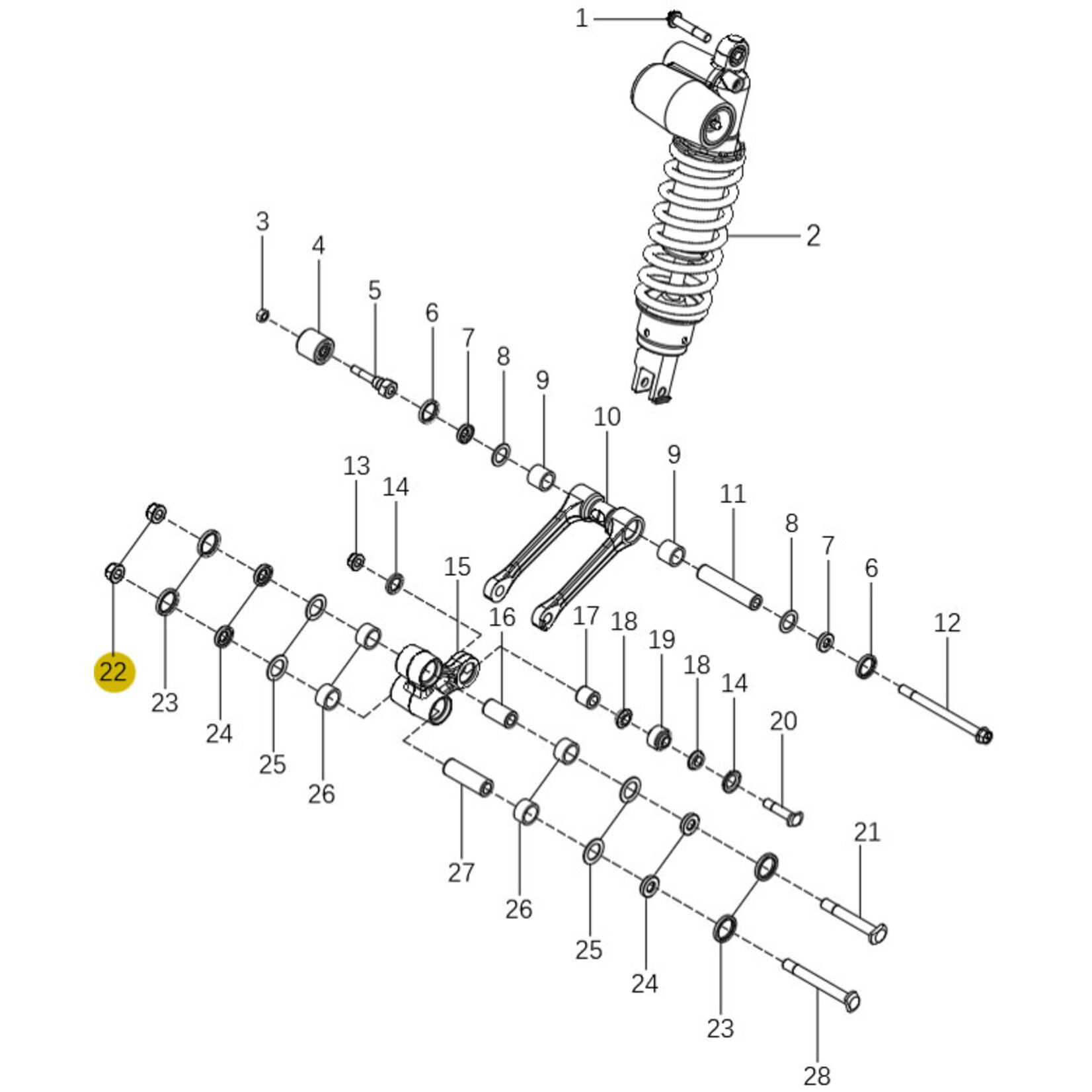 1
2
3
4
5
6
7
8
9
10
9
11
8
7
6
12
13
14
15
16
17
18
19
18
14
20
21
22
23
24
25
26
27
26
25
24
23
28