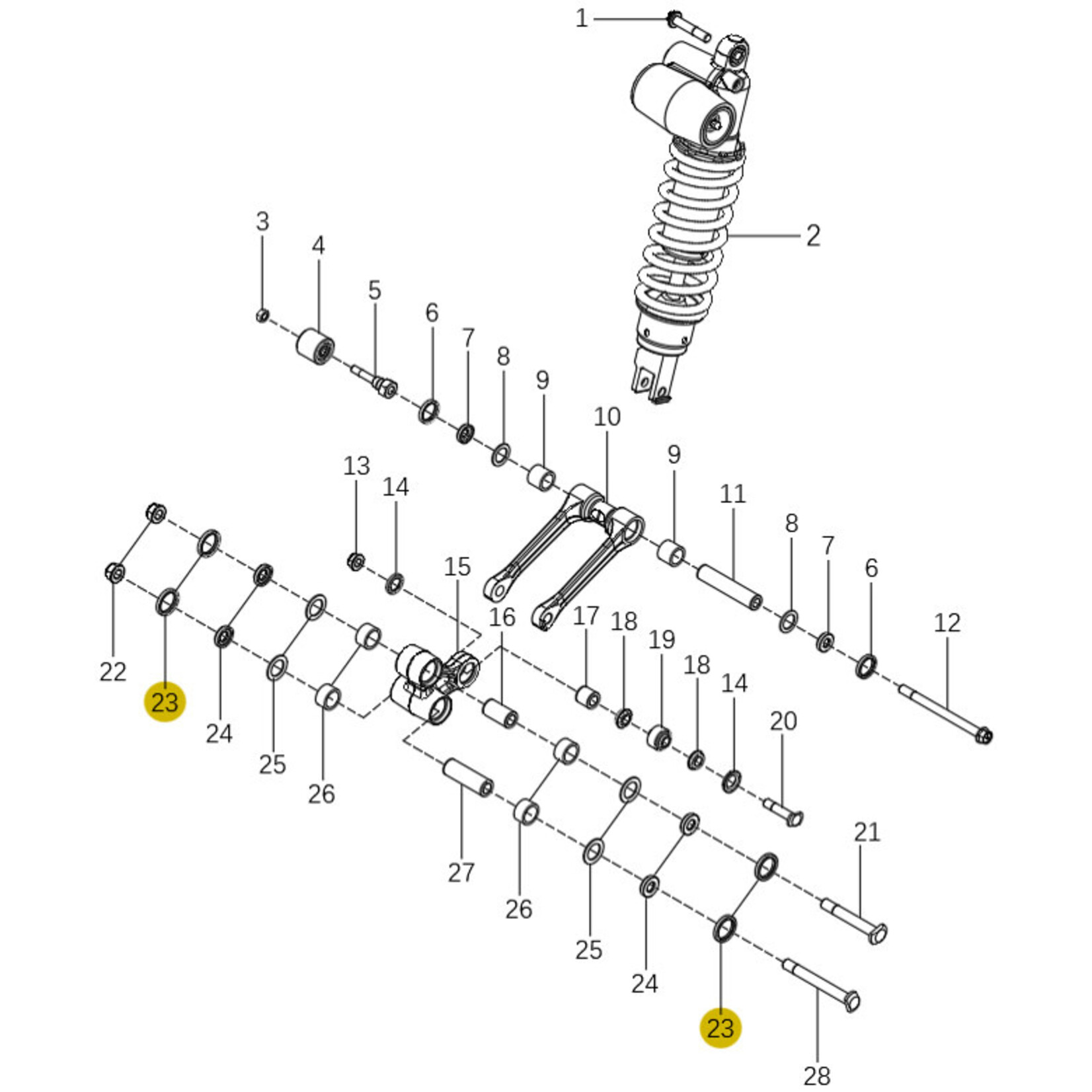 1
2
3
4
5
6
7
8
9
10
9
11
8
7
6
12
13
14
15
16
17
18
19
18
14
20
21
22
23
24
25
26
27
26
25
24
23
28