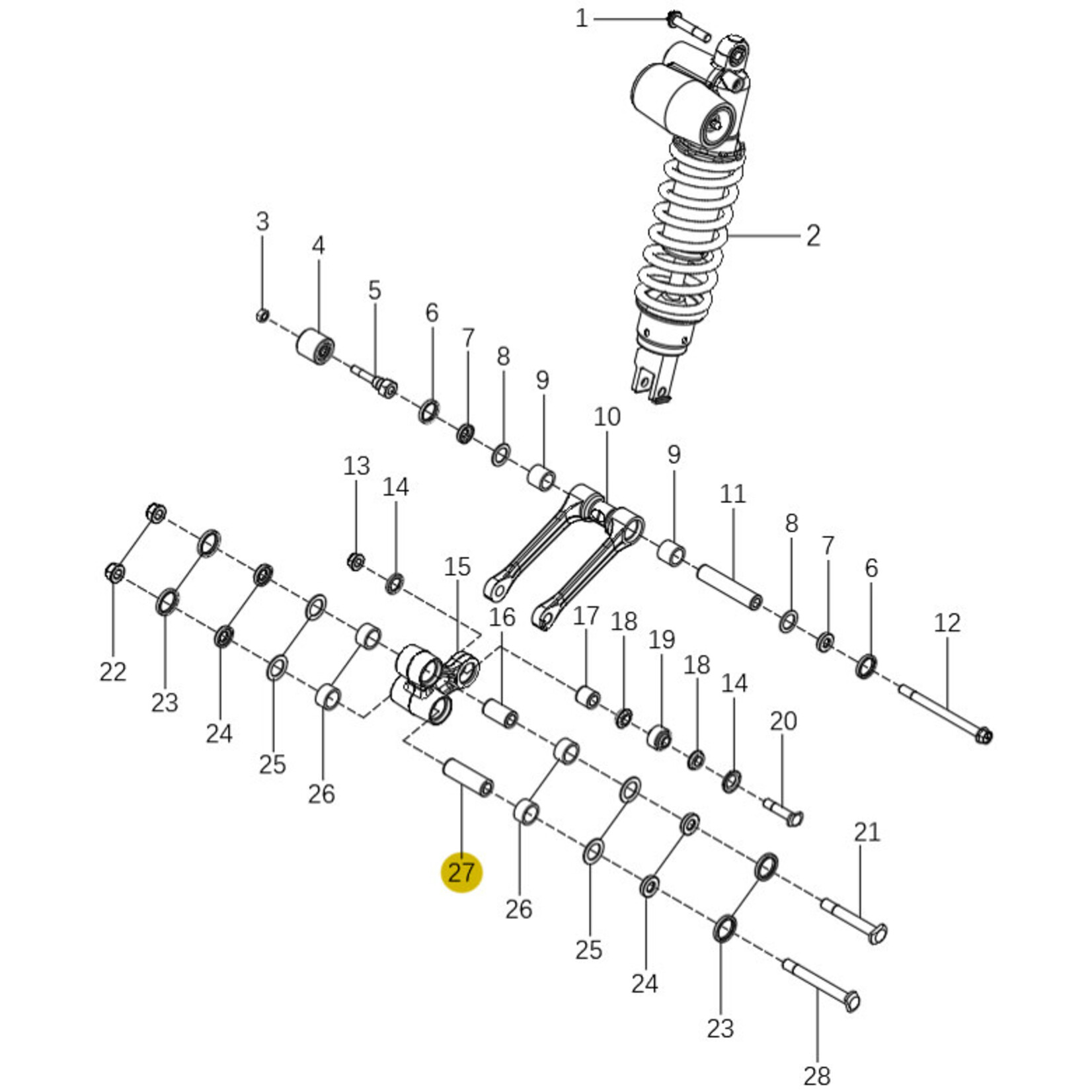 1
2
3
4
5
6
7
8
9
10
9
11
8
7
6
12
13
14
15
16
17
18
19
18
14
20
21
22
23
24
25
26
27
26
25
24
23
28