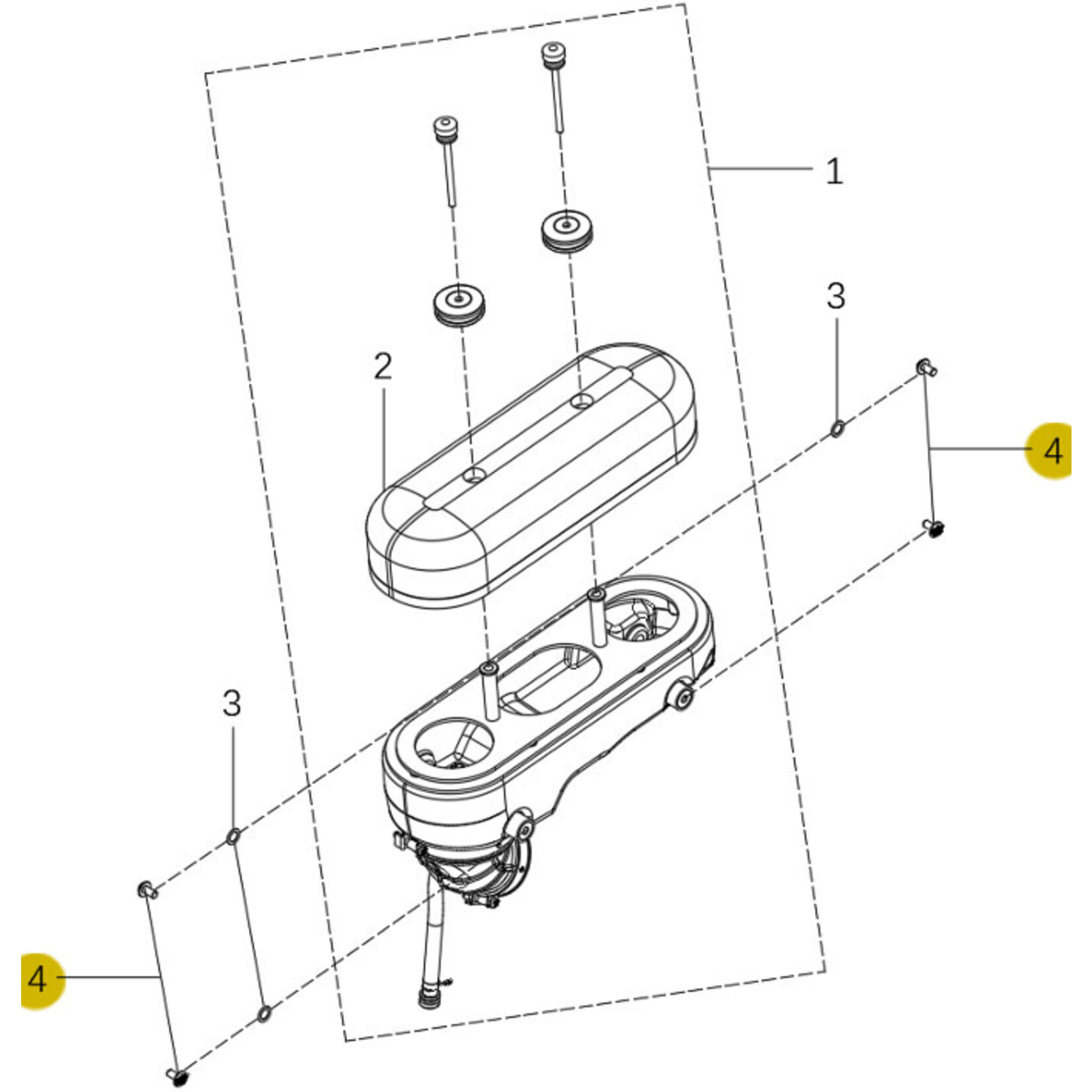 1
3
2
4
3
4