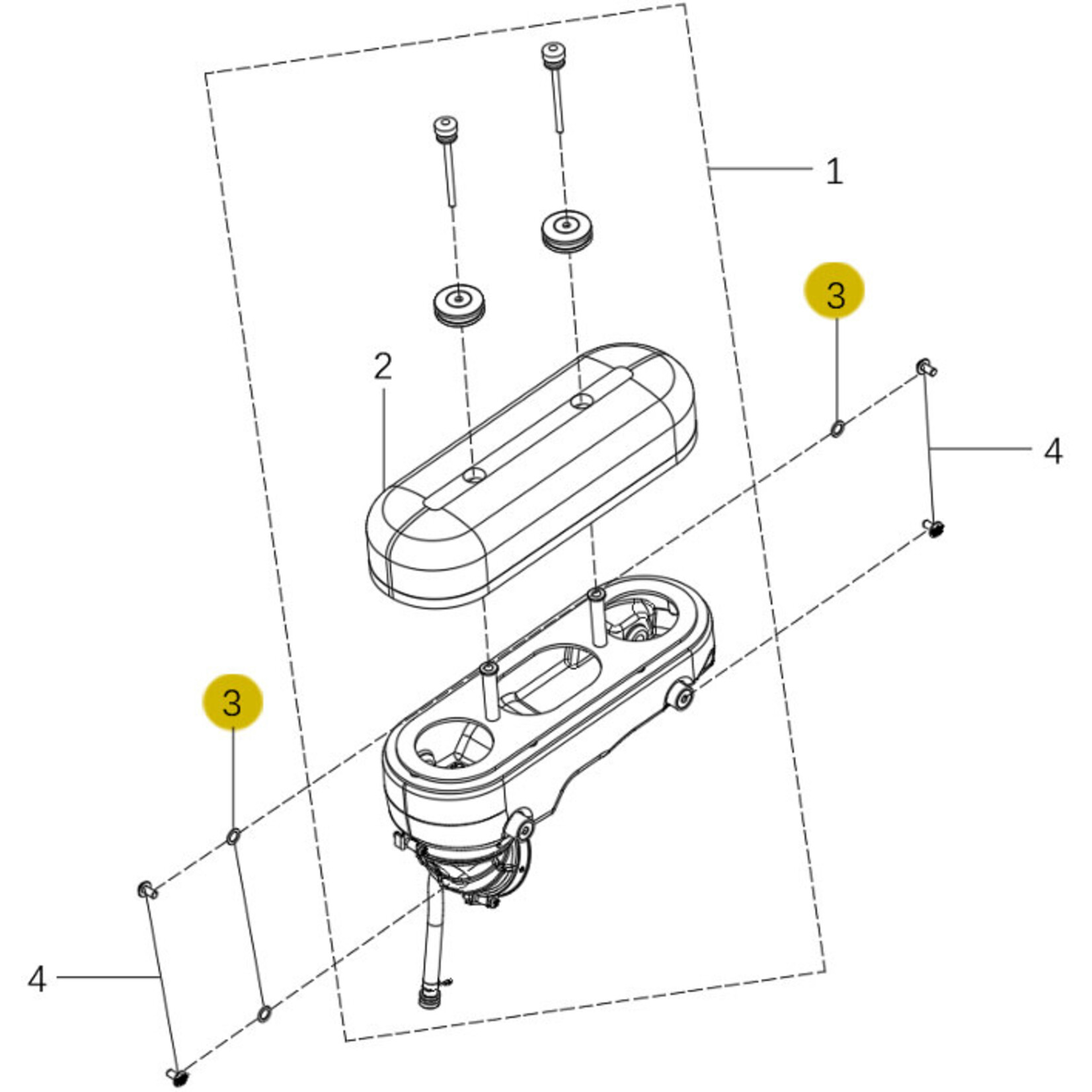 1

3

2

4

3

4