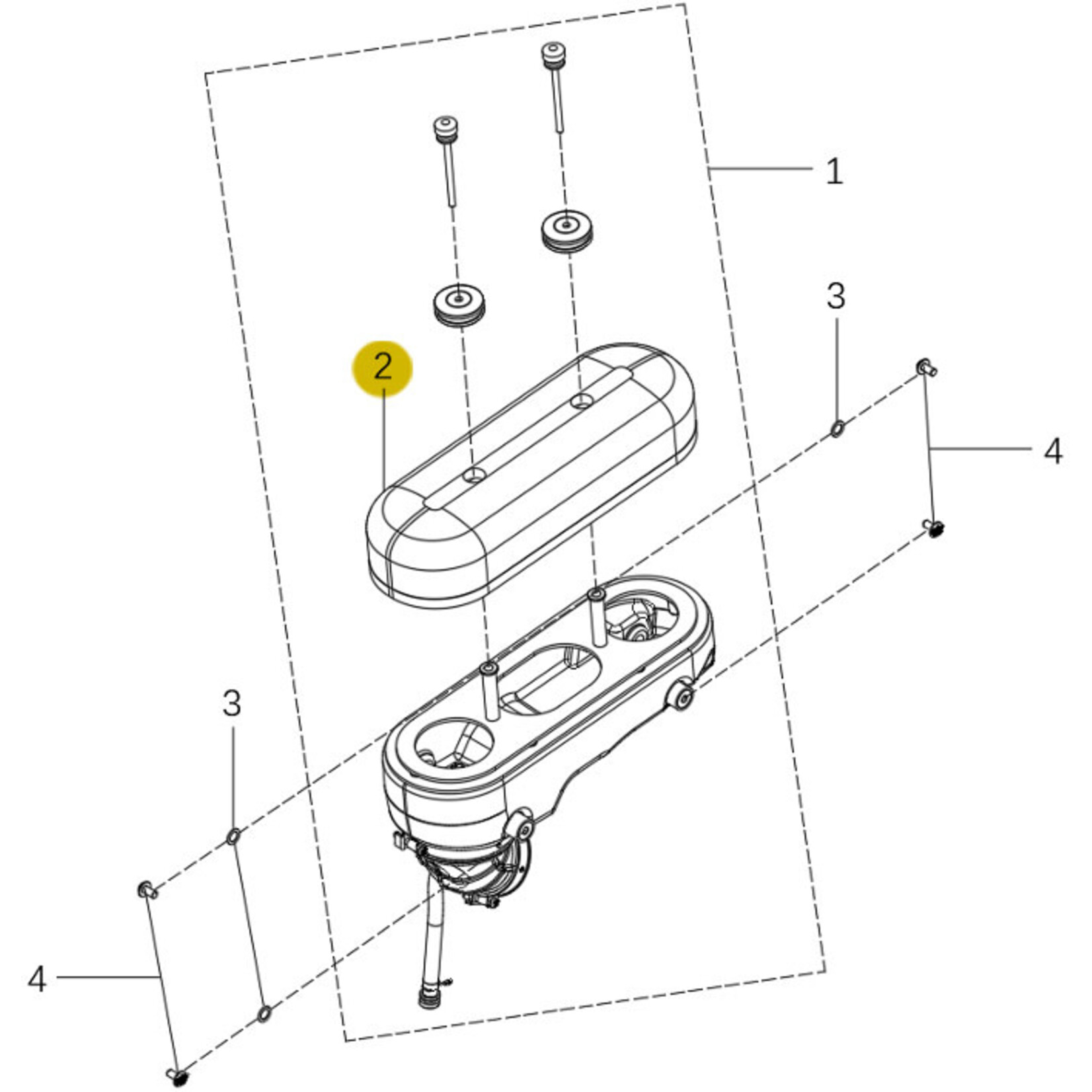 1
3
2
4
3
4