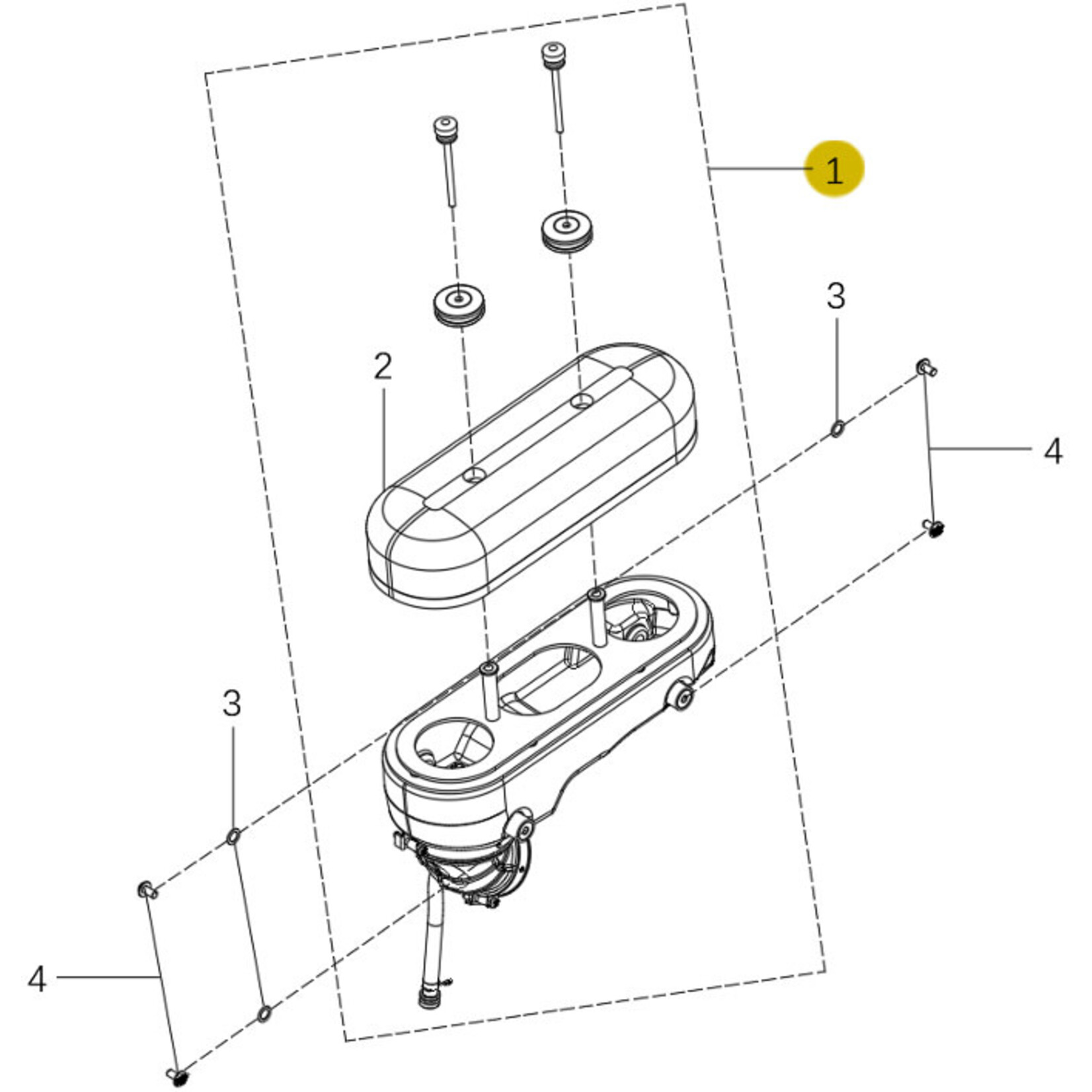 1
3
2
4
3
4