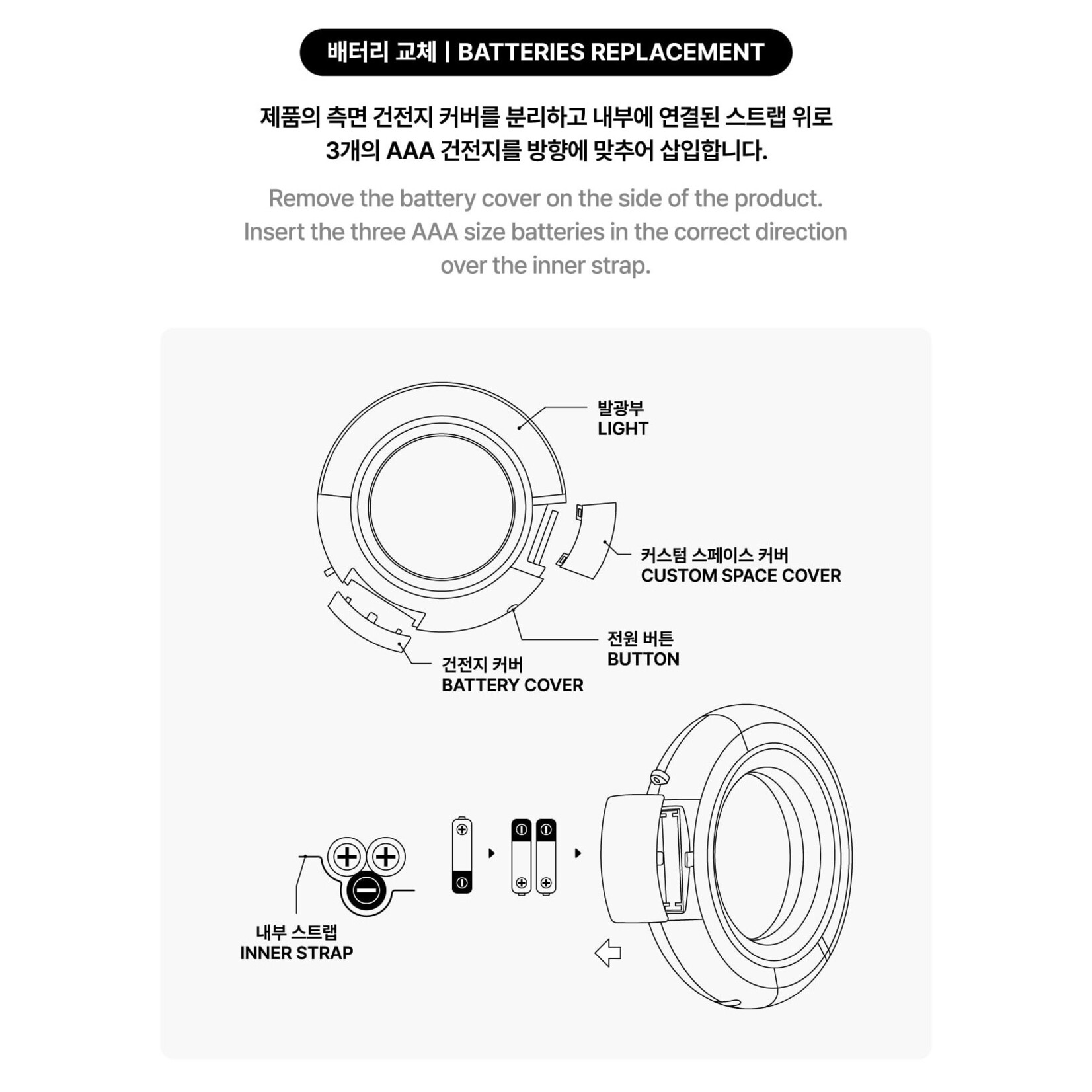 배터리 교체 | BATTERIES REPLACEMENT

제품의 측면 건전지 커버를 분리하고 내부에 연결된 스트랩 위로 3개의 AAA 건전지를 방향에 맞추어 삽입합니다.

Remove the battery cover on the side of the product. Insert the three AAA size batteries in the correct direction over the inner strap.

발광부
LIGHT

커스텀 스페이스 커버
CUSTOM SPACE COVER

전원 버튼
BUTTON

건전지 커버
BATTERY COVER

내부 스트랩
INNER STRAP