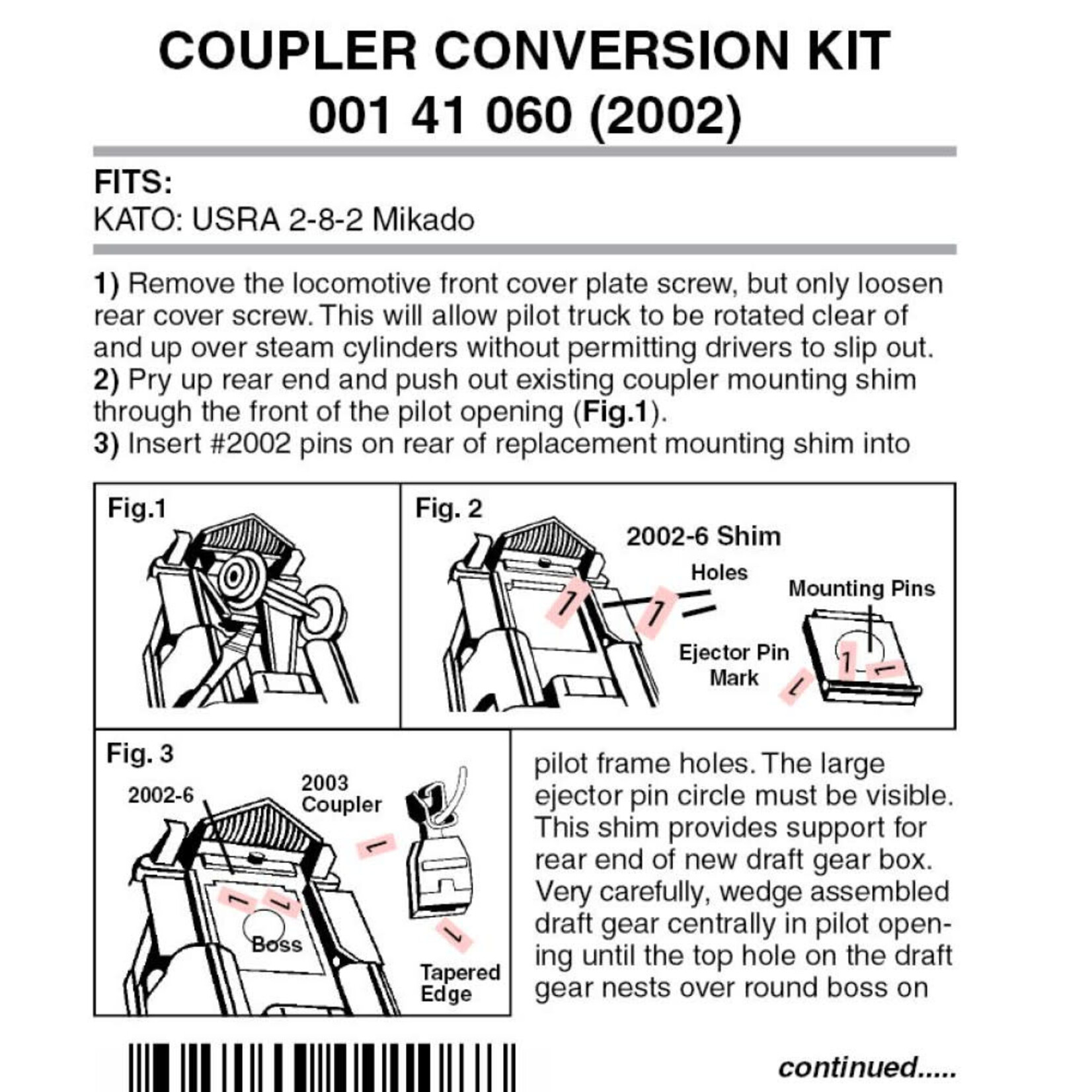 COUPLER CONVERSION KIT
001 41 060 (2002)

FITS:
KATO: USRA 2-8-2 Mikado

1) Remove the locomotive front cover plate screw, but only loosen rear cover screw. This will allow pilot truck to be rotated clear of and up over steam cylinders without permitting drivers to slip out.
2) Pry up rear end and push out existing coupler mounting shim through the front of the pilot opening (Fig.1).
3) Insert #2002 pins on rear of replacement mounting shim into

Fig.1

Fig. 2
2002-6 Shim
Holes
Mounting Pins
Ejector Pin Mark

Fig. 3
2002-6
2003 Coupler
Boss
Tapered Edge

pilot frame holes. The large ejector pin circle must be visible. This shim provides support for rear end of new draft gear box. Very carefully, wedge assembled draft gear centrally in pilot opening until the top hole on the draft gear nests over round boss on

continued.....