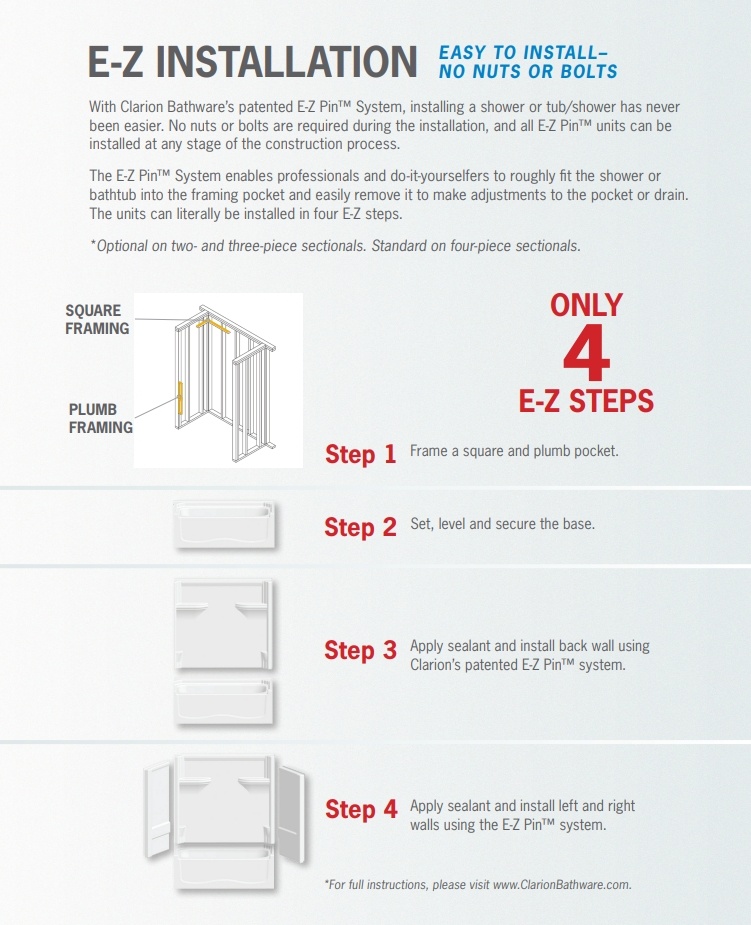 E-Z INSTALLATION EASY TO INSTALL– NO NUTS OR BOLTS

With Clarion Bathware's patented E-Z Pin™ System, installing a shower or tub/shower has never been easier. No nuts or bolts are required during the installation, and all E-Z Pin™ units can be installed at any stage of the construction process.

The E-Z Pin™ System enables professionals and do-it-yourselfers to roughly fit the shower or bathtub into the framing pocket and easily remove it to make adjustments to the pocket or drain. The units can literally be installed in four E-Z steps.

*Optional on two- and three-piece sectionals. Standard on four-piece sectionals.

SQUARE FRAMING

PLUMB FRAMING

ONLY 4 E-Z STEPS

Step 1 Frame a square and plumb pocket.

Step 2 Set, level and secure the base.

Step 3 Apply sealant and install back wall using Clarion's patented E-Z Pin™ system.

Step 4 Apply sealant and install left and right walls using the E-Z Pin™ system.

*For full instructions, please visit www.ClarionBathware.com.