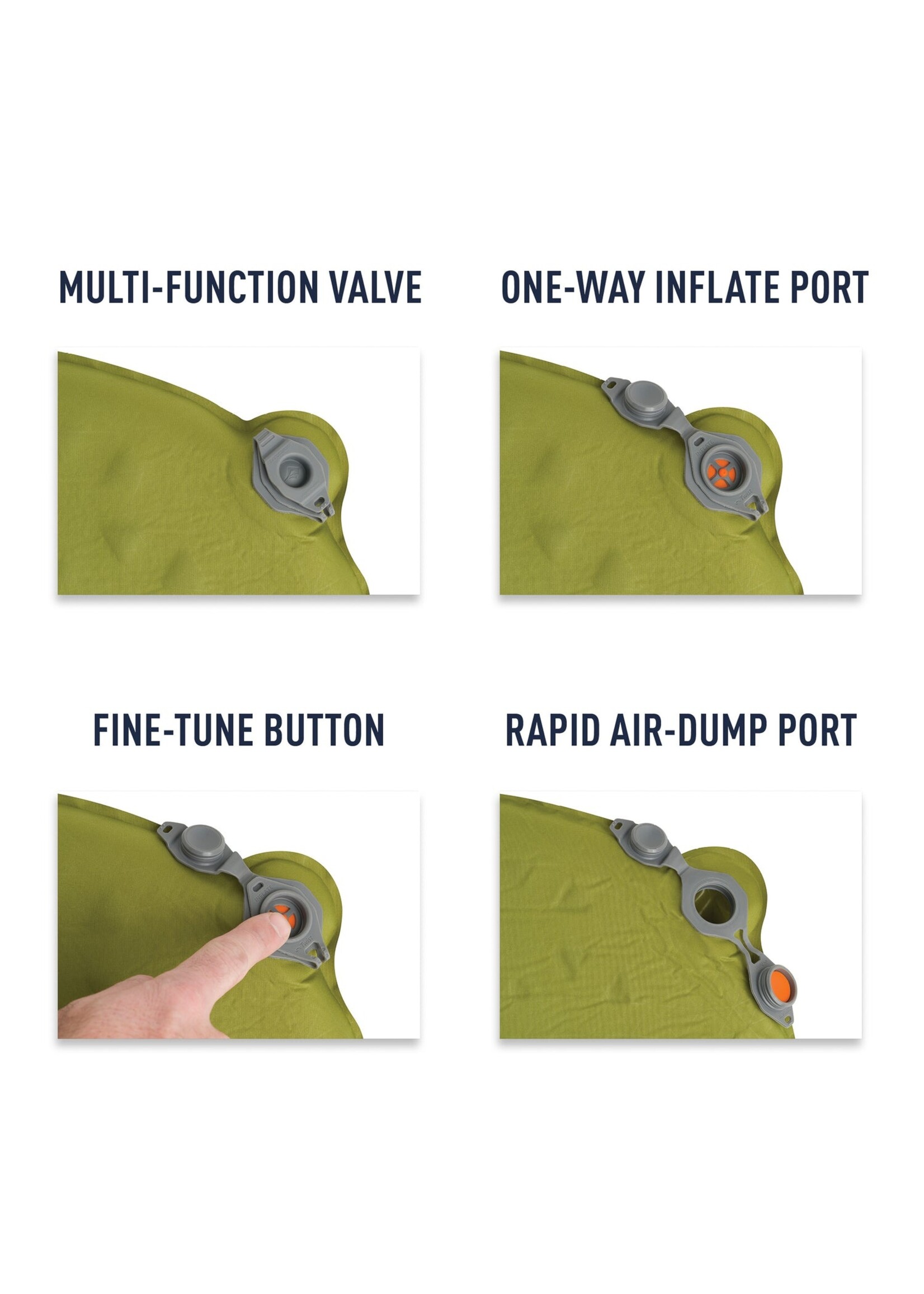 MULTI-FUNCTION VALVE

ONE-WAY INFLATE PORT

FINE-TUNE BUTTON

RAPID AIR-DUMP PORT