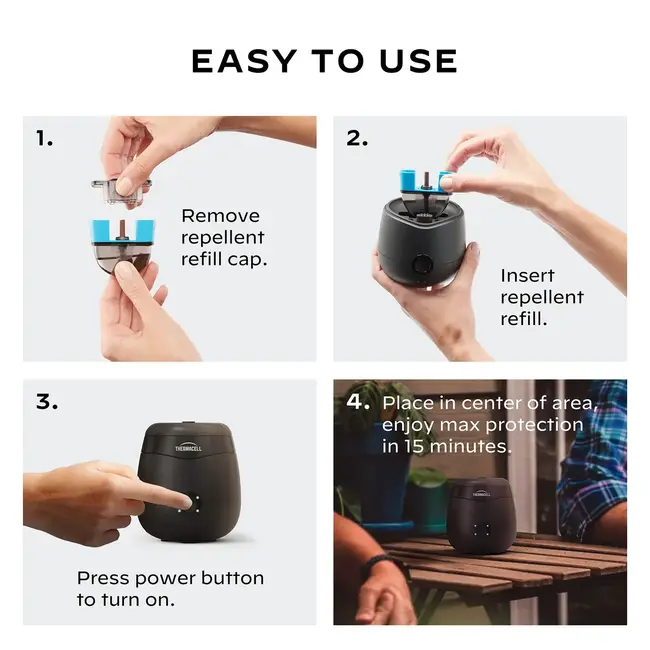 EASY TO USE

1.

Remove repellent refill cap.

2.

Insert repellent refill.

3.

THERMACELL

Press power button to turn on.

4. Place in center of area, enjoy max protection in 15 minutes.